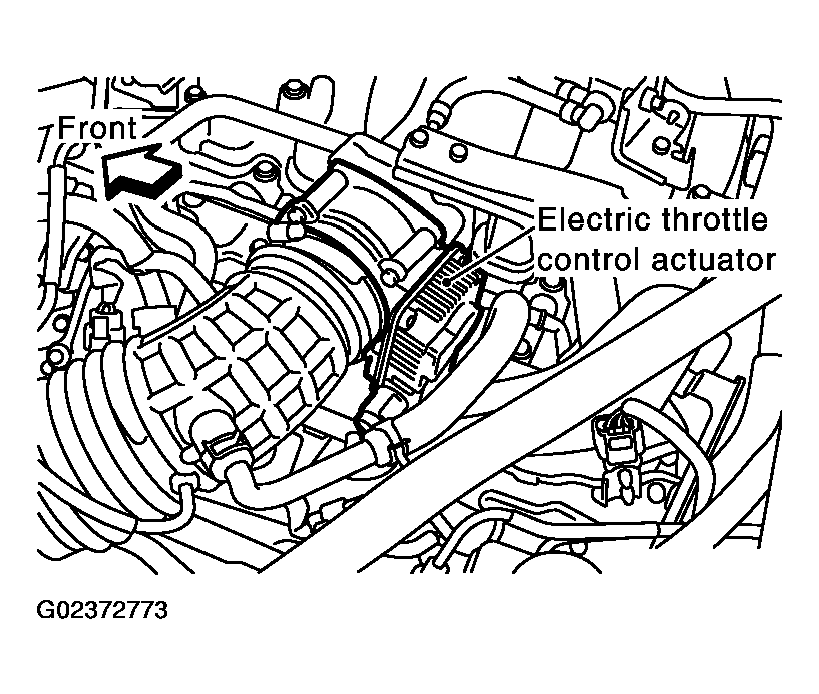 Front

Electric throttle control actuator

G02372773