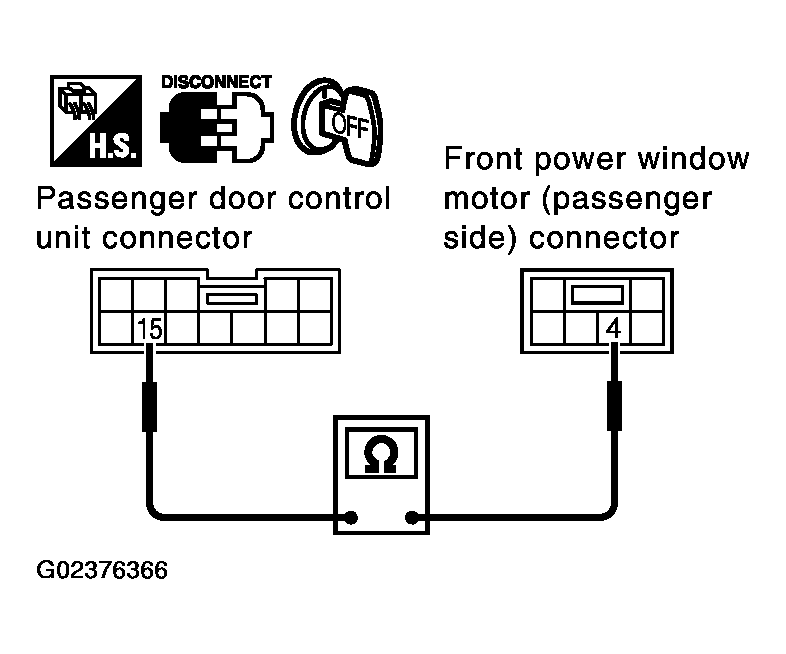 H.S.

DISCONNECT

OFF

Passenger door control unit connector

Front power window motor (passenger side) connector

15

4

Ω

G02376366