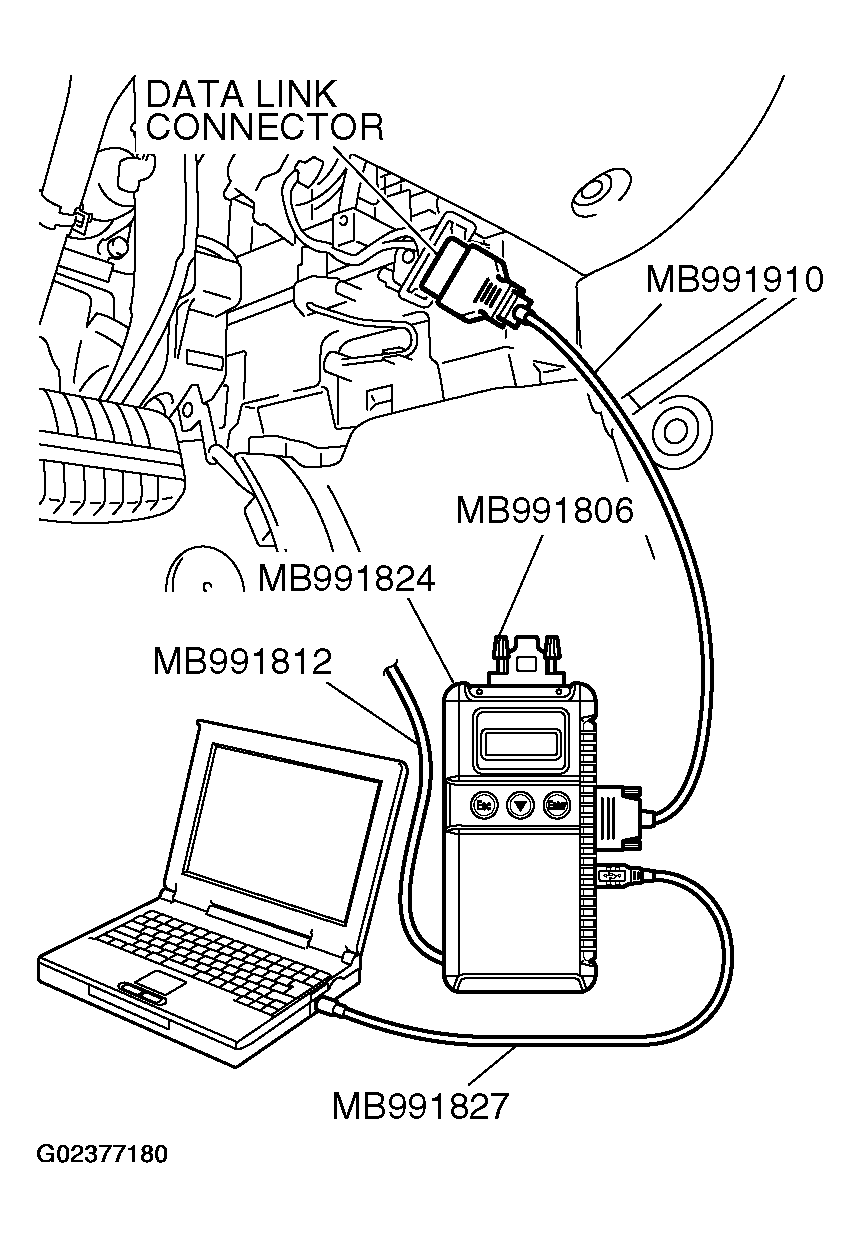 DATA LINK CONNECTOR

MB991910

MB991806

MB991824

MB991812

Esc

Enter

MB991827

G02377180