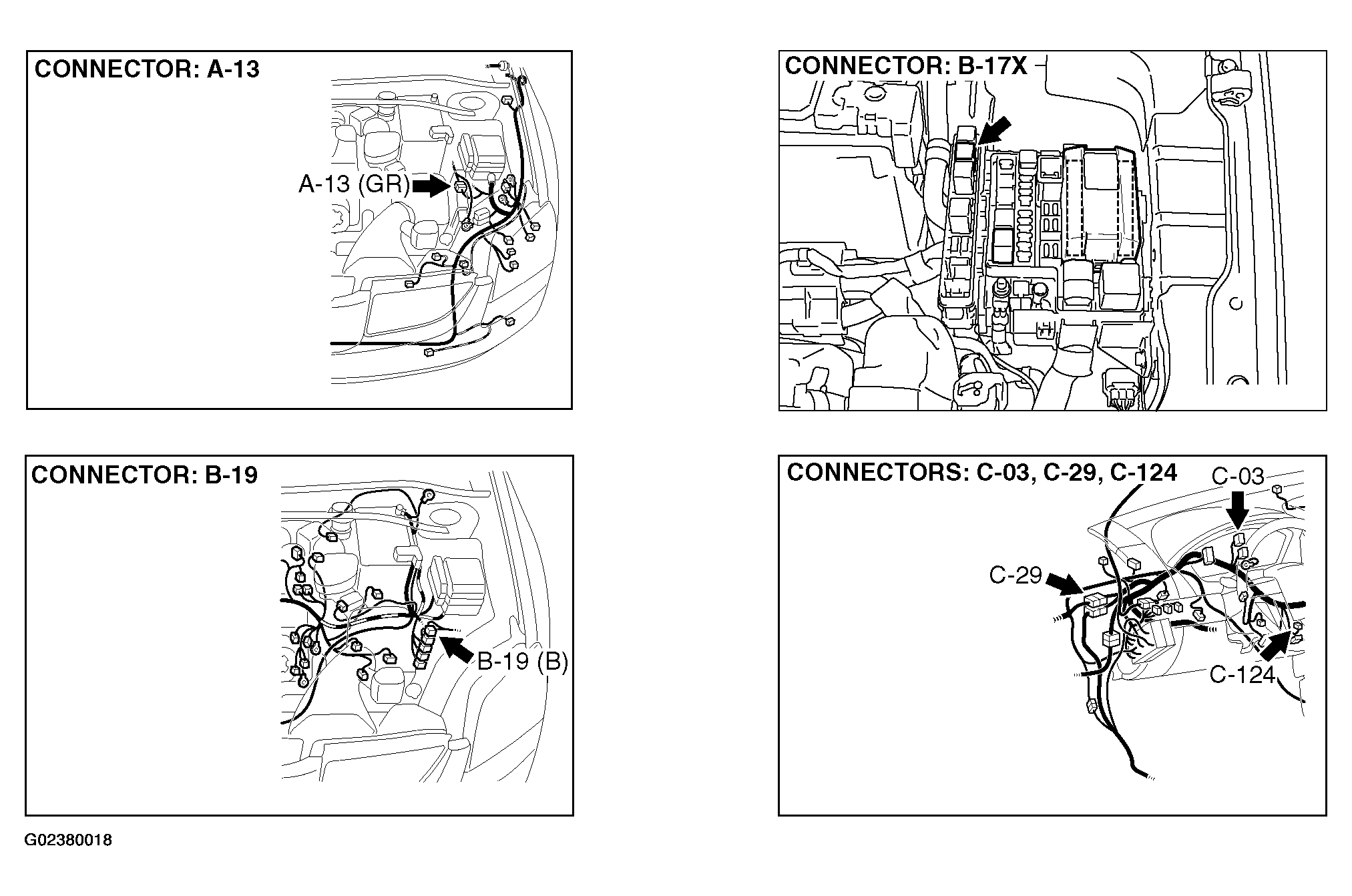 CONNECTOR: A-13

A-13 (GR)

CONNECTOR: B-17X

CONNECTOR: B-19

B-19 (B)

CONNECTORS: C-03, C-29, C-124

C-03

C-29

C-124

G02380018