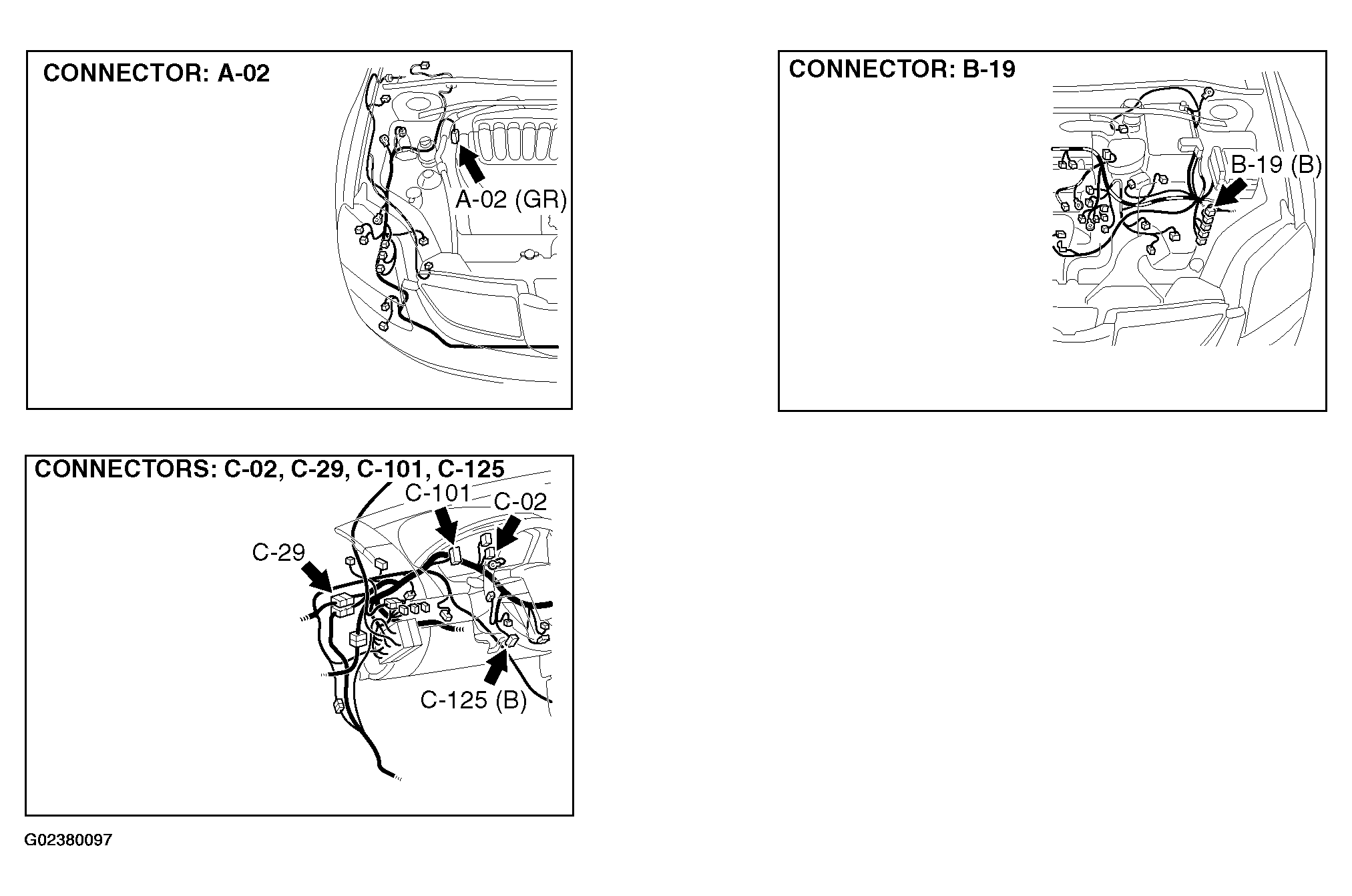 CONNECTOR: A-02

A-02 (GR)

CONNECTOR: B-19

B-19 (B)

CONNECTORS: C-02, C-29, C-101, C-125

C-101

C-02

C-29

C-125 (B)

G02380097