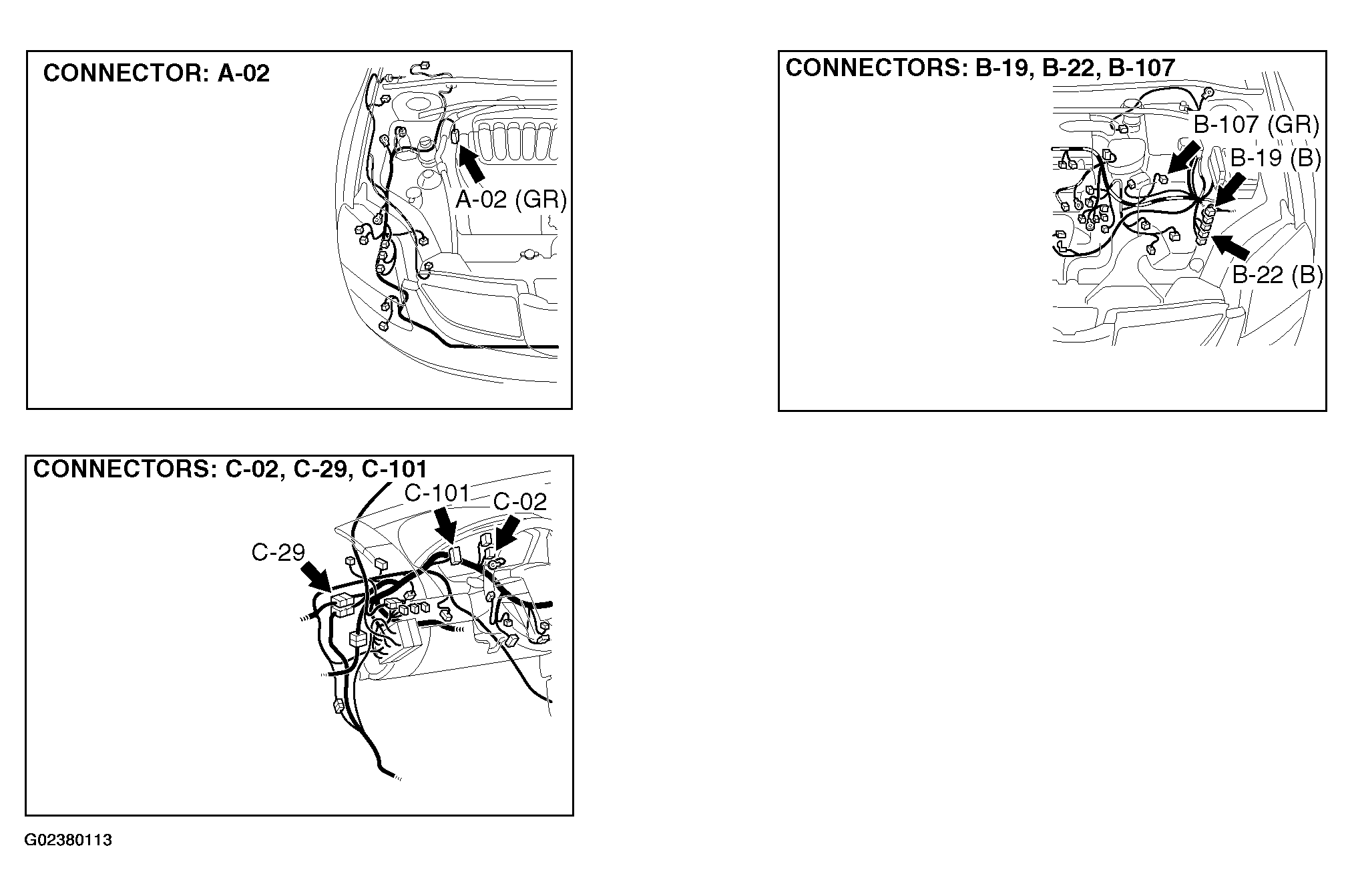 CONNECTOR: A-02

A-02 (GR)

CONNECTORS: B-19, B-22, B-107

B-107 (GR)

B-19 (B)

B-22 (B)

CONNECTORS: C-02, C-29, C-101

C-101

C-02

C-29

G02380113