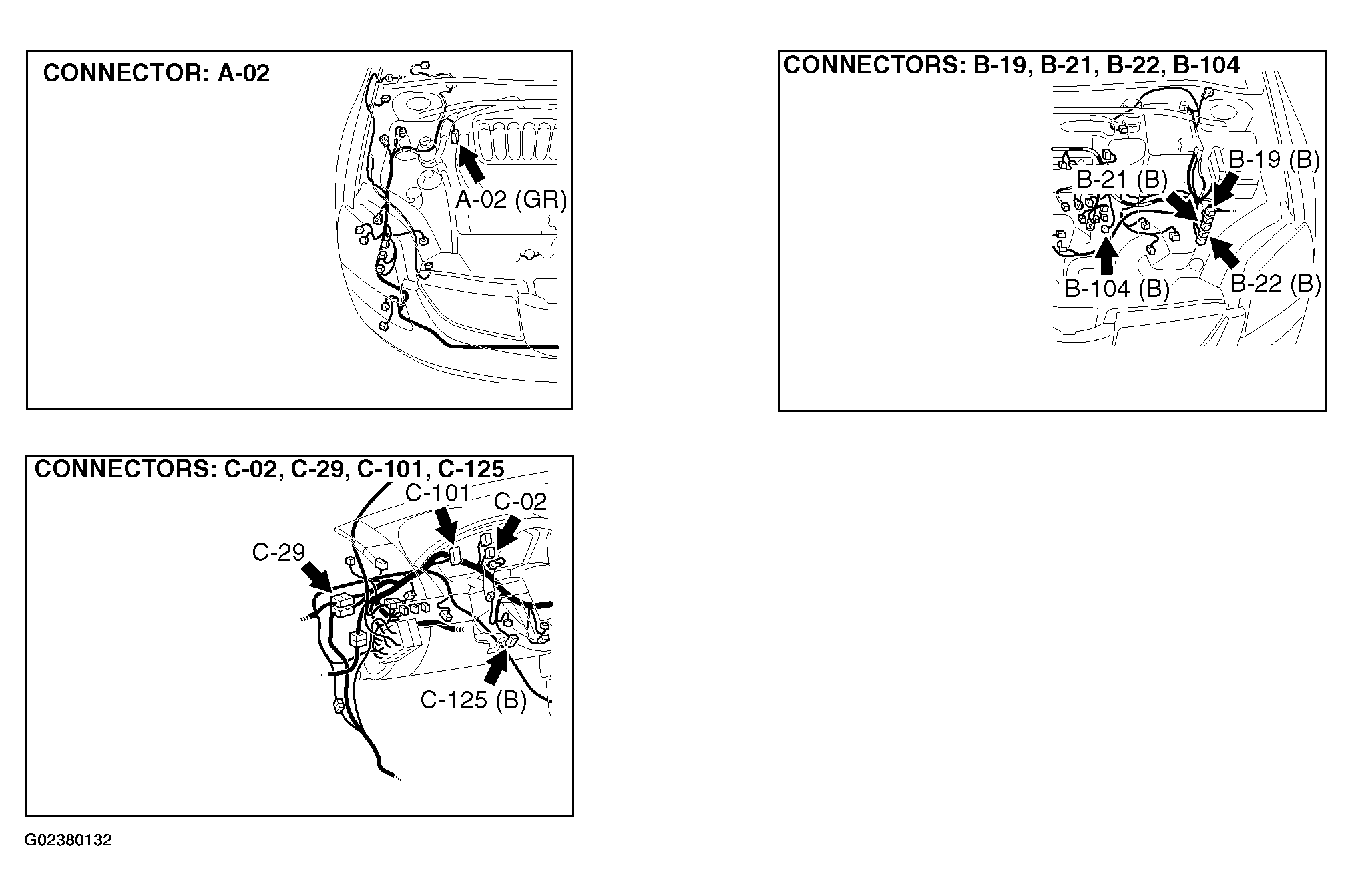 CONNECTOR: A-02

A-02 (GR)

CONNECTORS: B-19, B-21, B-22, B-104

B-19 (B)
B-21 (B)
B-104 (B)
B-22 (B)

CONNECTORS: C-02, C-29, C-101, C-125

C-101
C-02
C-29
C-125 (B)

G02380132