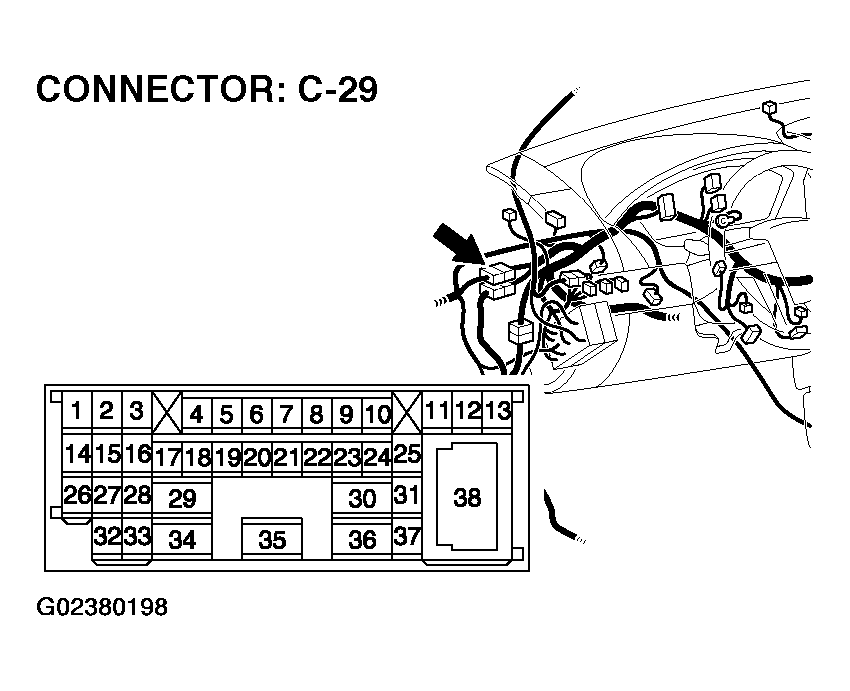 CONNECTOR: C-29

1 2 3 4 5 6 7 8 9 10 11 12 13
14 15 16 17 18 19 20 21 22 23 24 25
26 27 28 29 30 31 38
32 33 34 35 36 37

G02380198