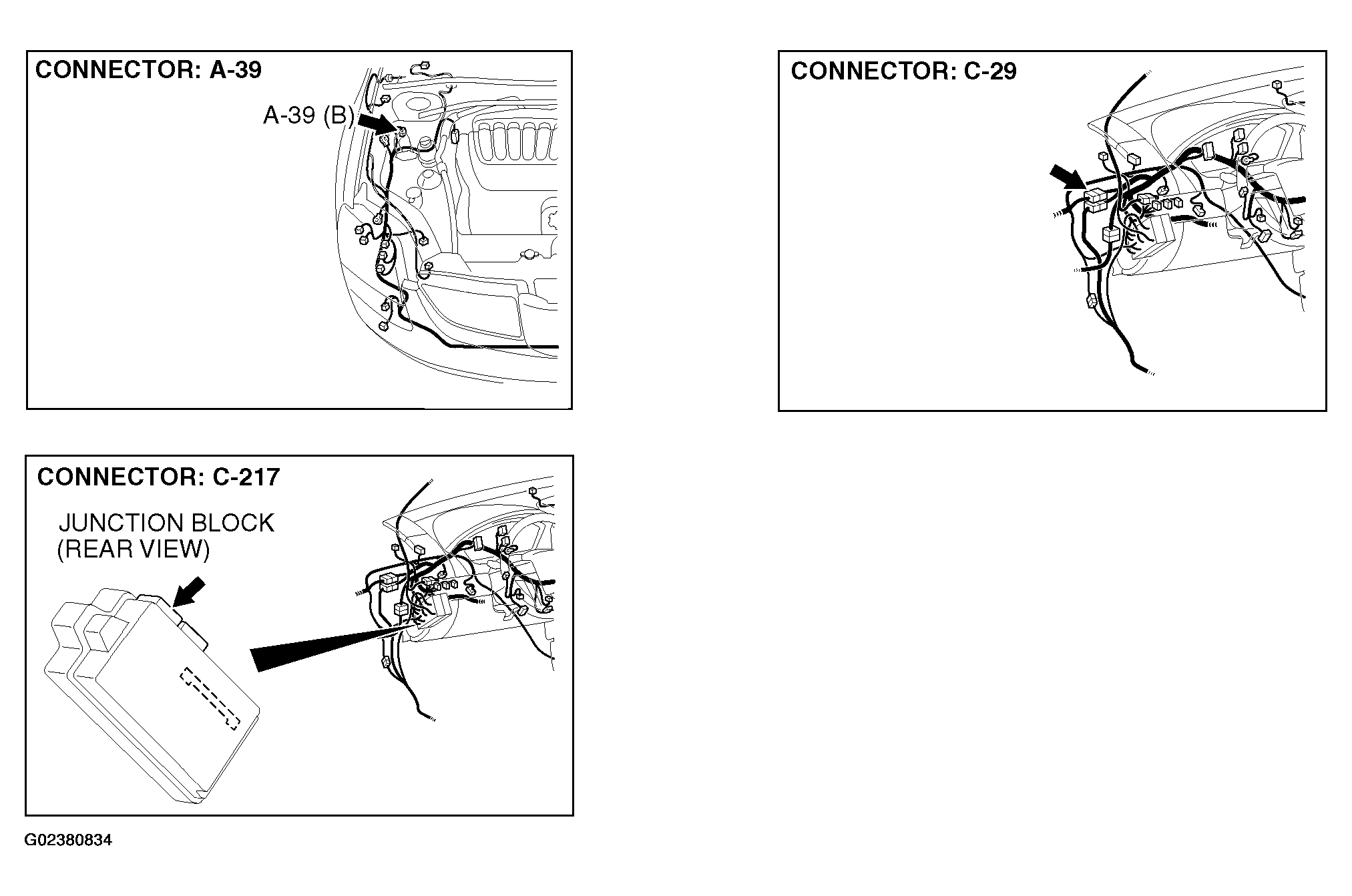 CONNECTOR: A-39

A-39 (B)

CONNECTOR: C-29

CONNECTOR: C-217

JUNCTION BLOCK (REAR VIEW)

G02380834