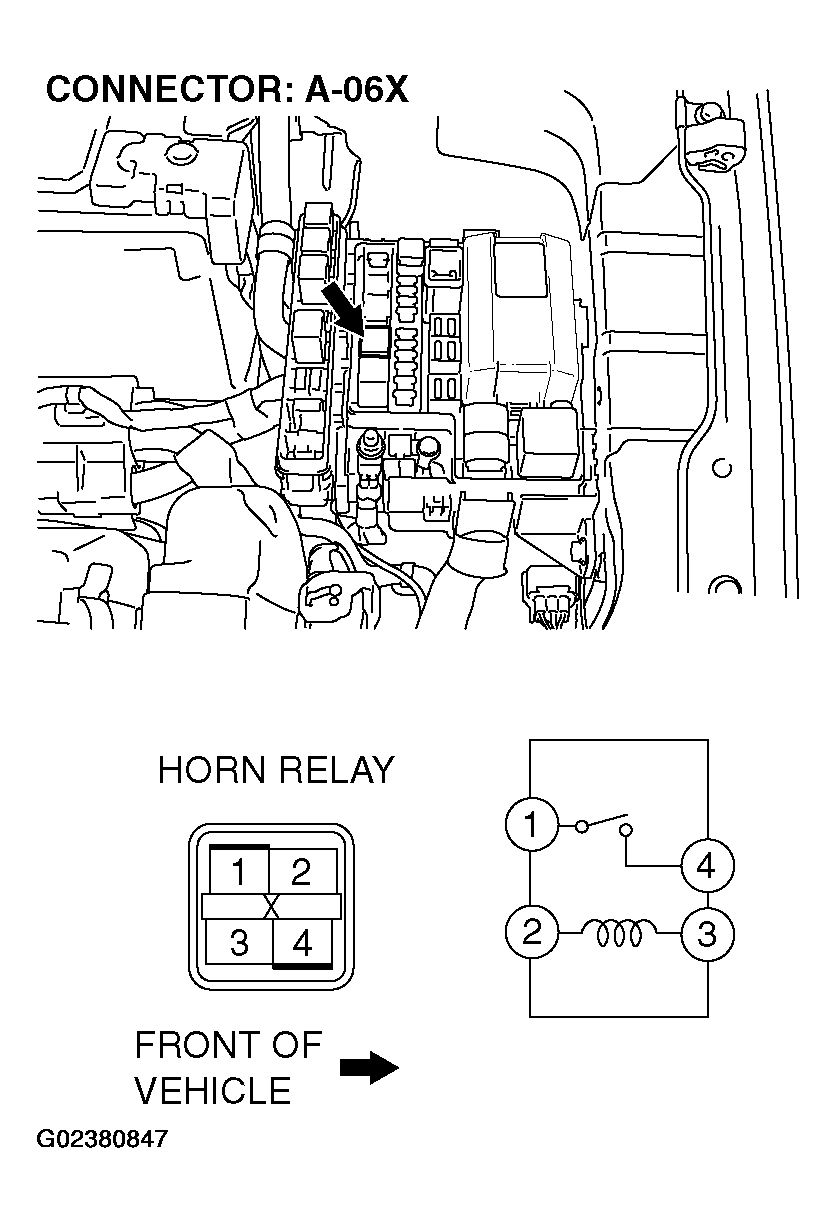 CONNECTOR: A-06X

HORN RELAY

1 2
X
3 4

1
4
2
3

FRONT OF VEHICLE

G02380847