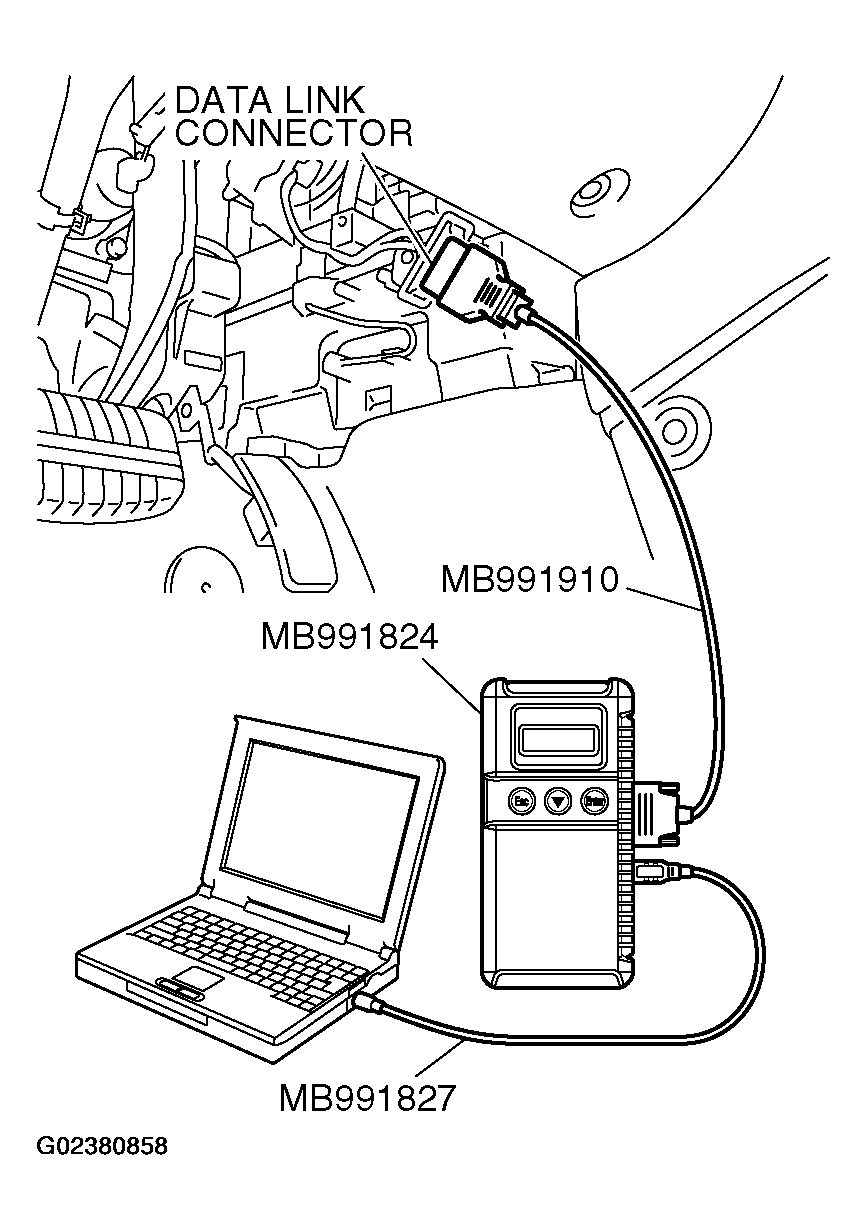 DATA LINK CONNECTOR

MB991910

MB991824

Esc

Enter

MB991827

G02380858