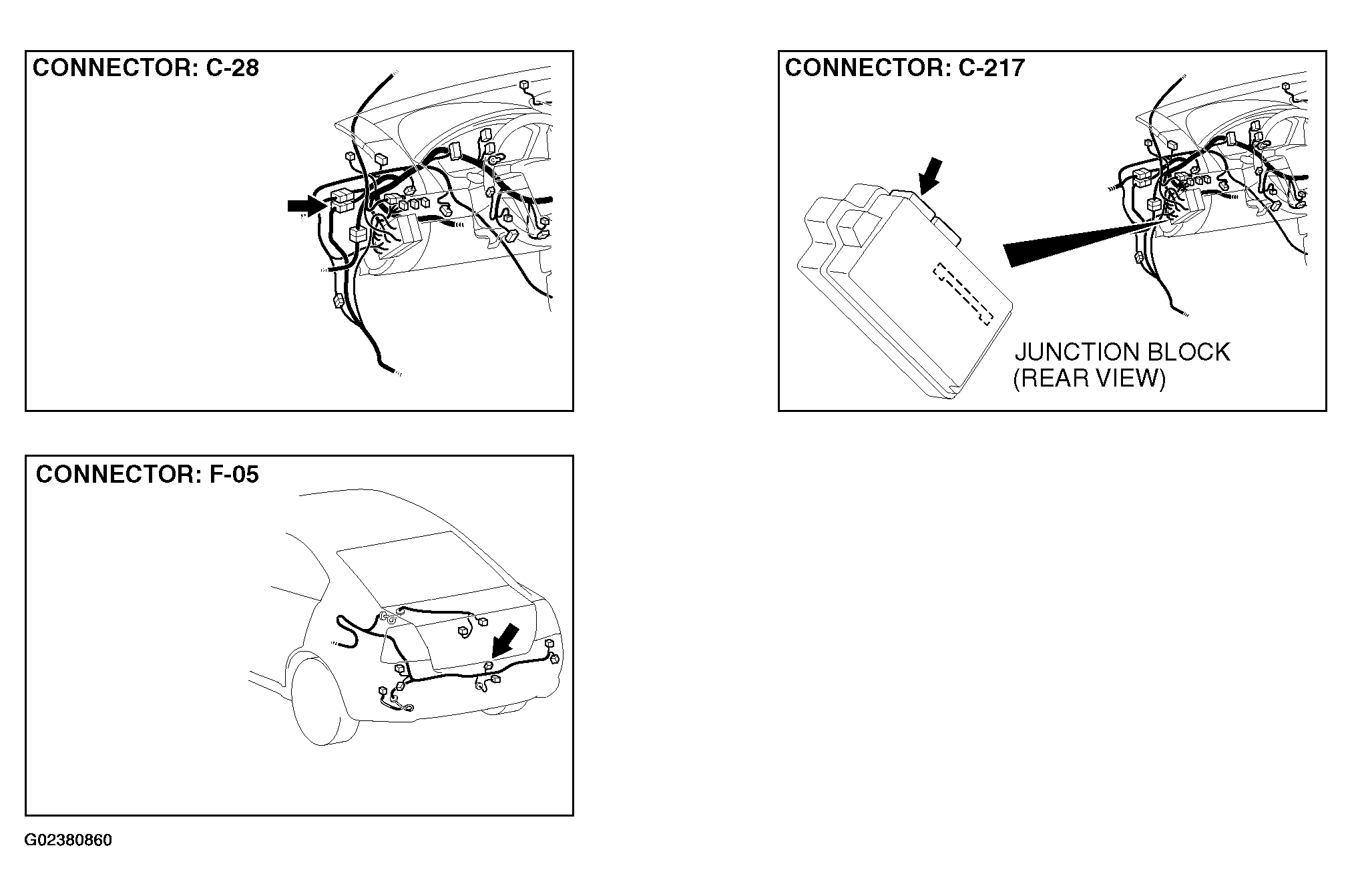 CONNECTOR: C-28

CONNECTOR: C-217

JUNCTION BLOCK (REAR VIEW)

CONNECTOR: F-05

G02380860