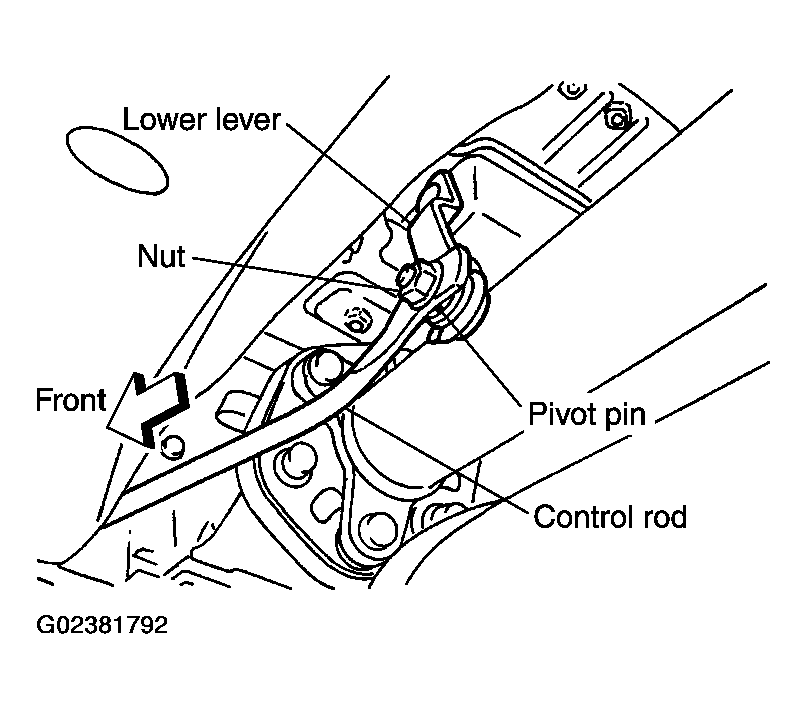 Lower lever
Nut
Front
Pivot pin
Control rod
G02381792