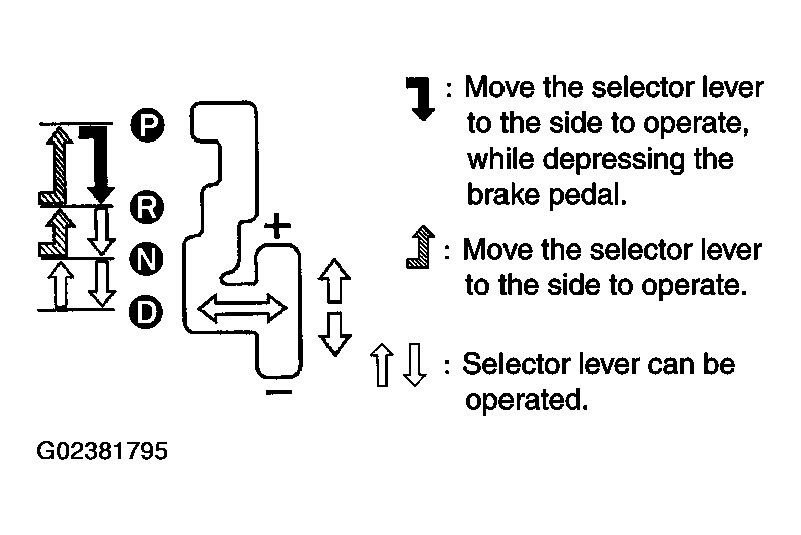 P
R
N
D
+
−

: Move the selector lever to the side to operate, while depressing the brake pedal.

: Move the selector lever to the side to operate.

: Selector lever can be operated.

G02381795