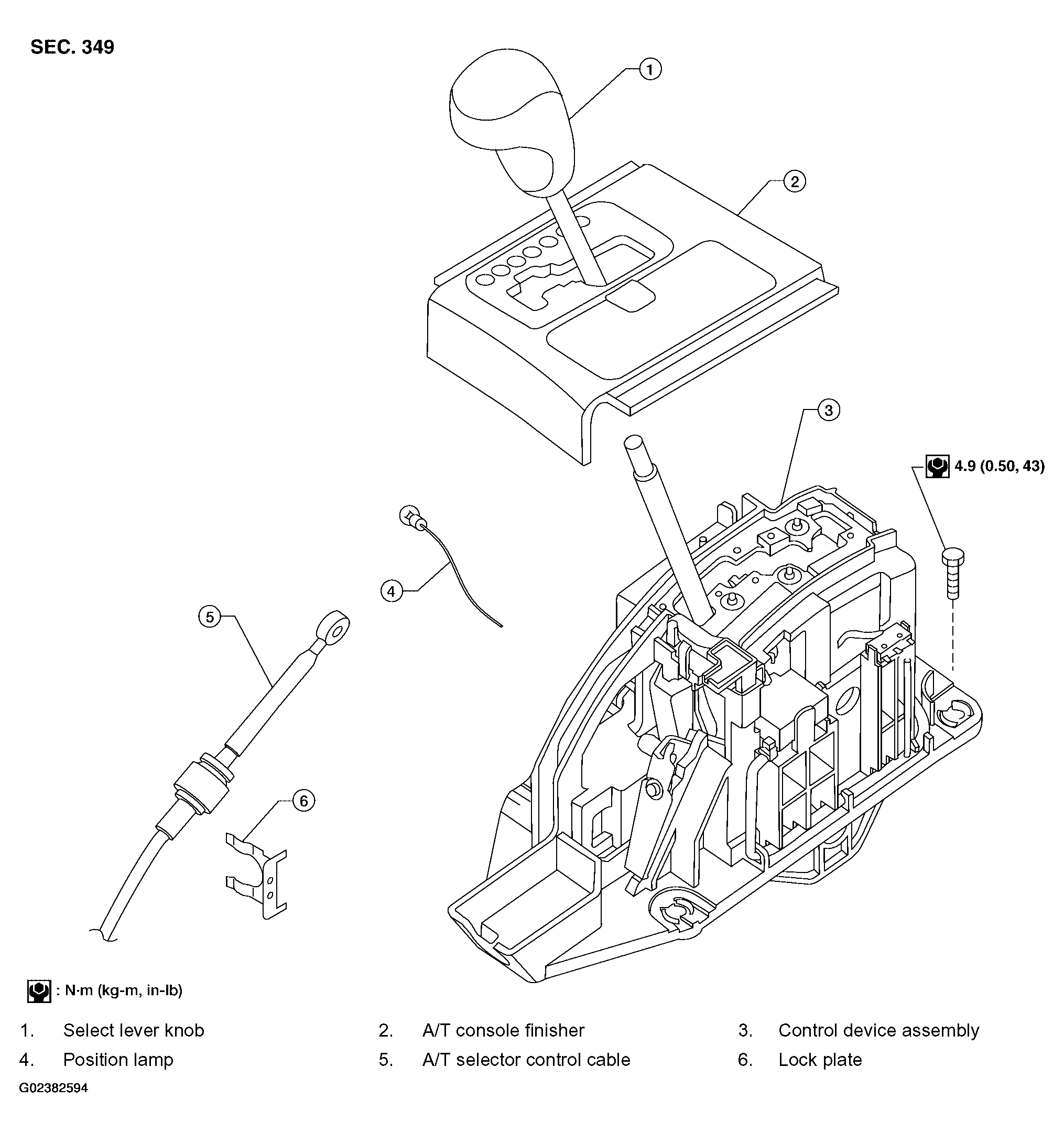 SEC. 349

1

2

3

4.9 (0.50, 43)

4

5

6

: N·m (kg-m, in-lb)

1. Select lever knob
2. A/T console finisher
3. Control device assembly
4. Position lamp
5. A/T selector control cable
6. Lock plate

G02382594