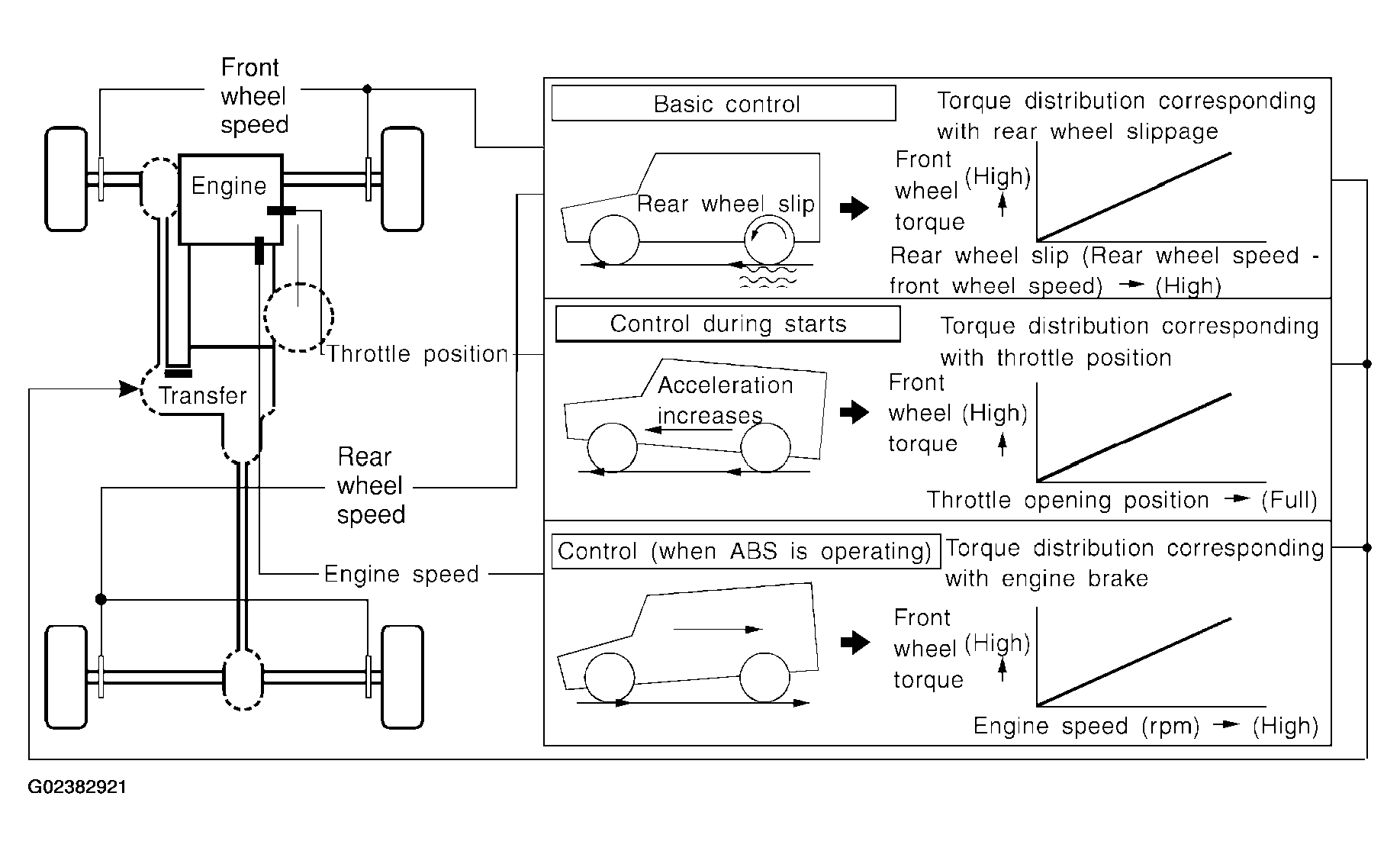 Front wheel speed

Engine

Throttle position

Transfer

Rear wheel speed

Engine speed

Basic control

Torque distribution corresponding with rear wheel slippage

Rear wheel slip

Front wheel torque (High)

Rear wheel slip (Rear wheel speed - front wheel speed) → (High)

Control during starts

Torque distribution corresponding with throttle position

Acceleration increases

Front wheel torque (High)

Throttle opening position → (Full)

Control (when ABS is operating)

Torque distribution corresponding with engine brake

Front wheel torque (High)

Engine speed (rpm) → (High)

G02382921