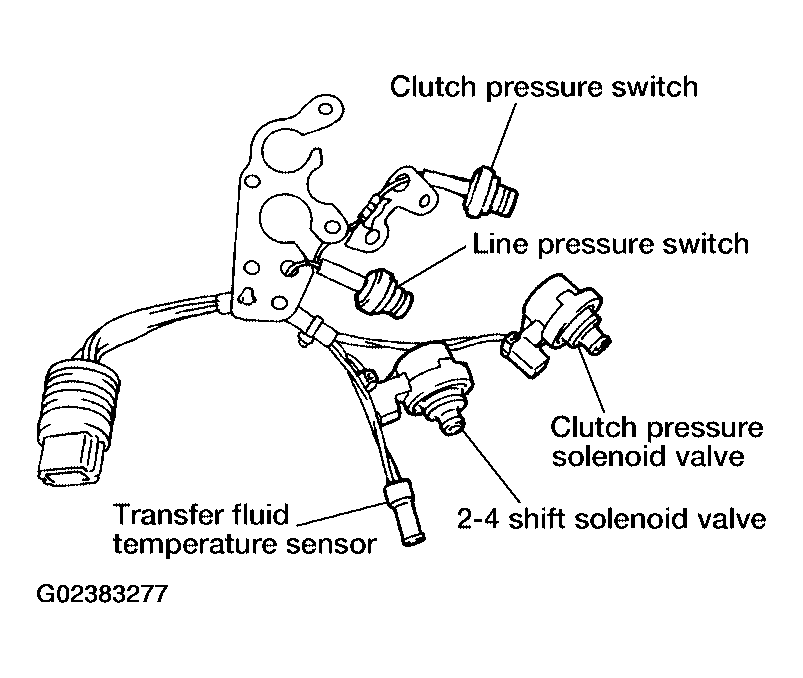 Clutch pressure switch

Line pressure switch

Clutch pressure solenoid valve

2-4 shift solenoid valve

Transfer fluid temperature sensor

G02383277