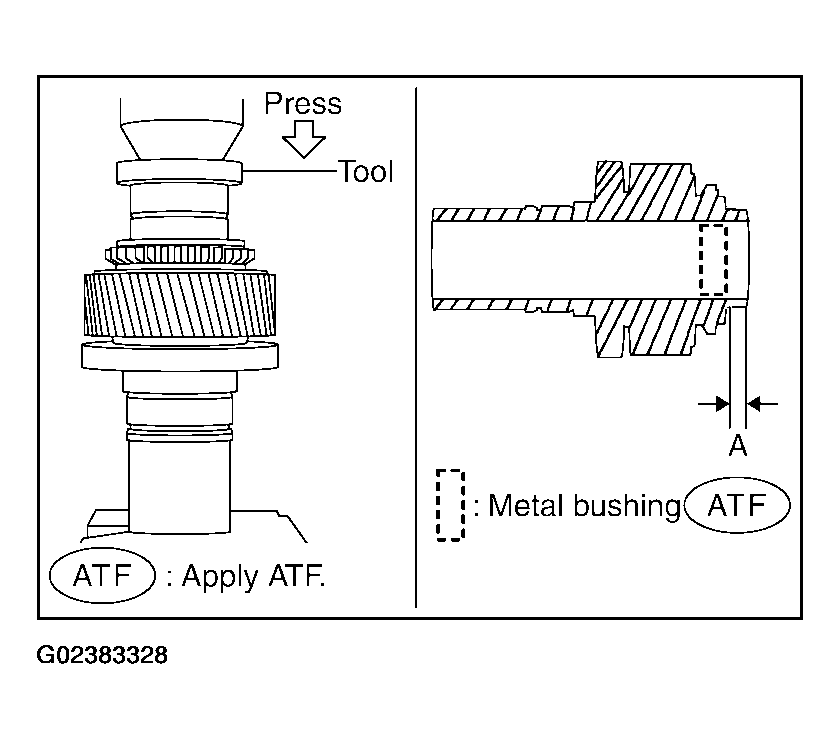 Press
Tool
ATF : Apply ATF.

A
: Metal bushing ATF

G02383328