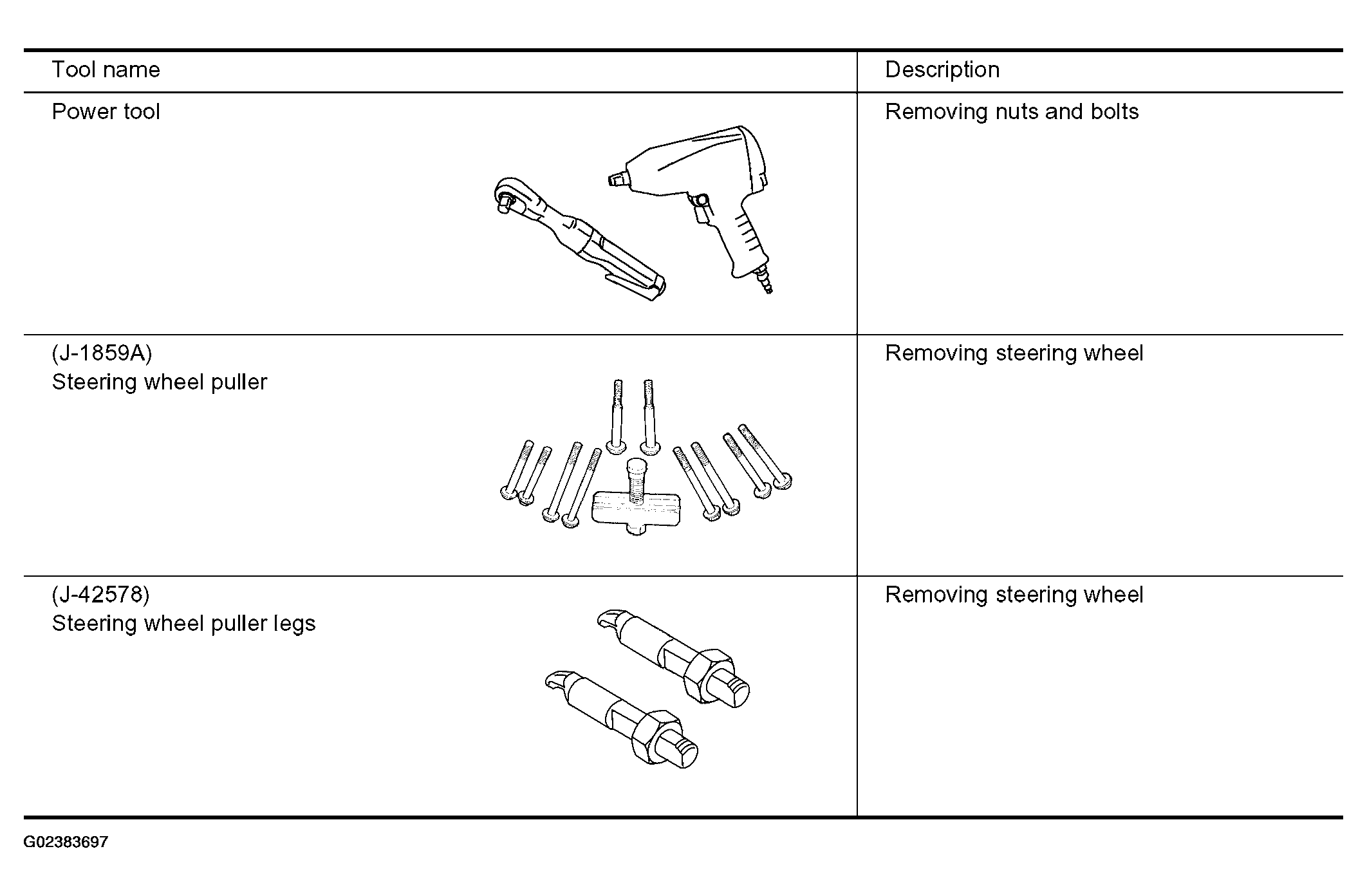 | Tool name | Description |
|---|---|
| Power tool | Removing nuts and bolts |
| (J-1859A) Steering wheel puller | Removing steering wheel |
| (J-42578) Steering wheel puller legs | Removing steering wheel |

G02383697