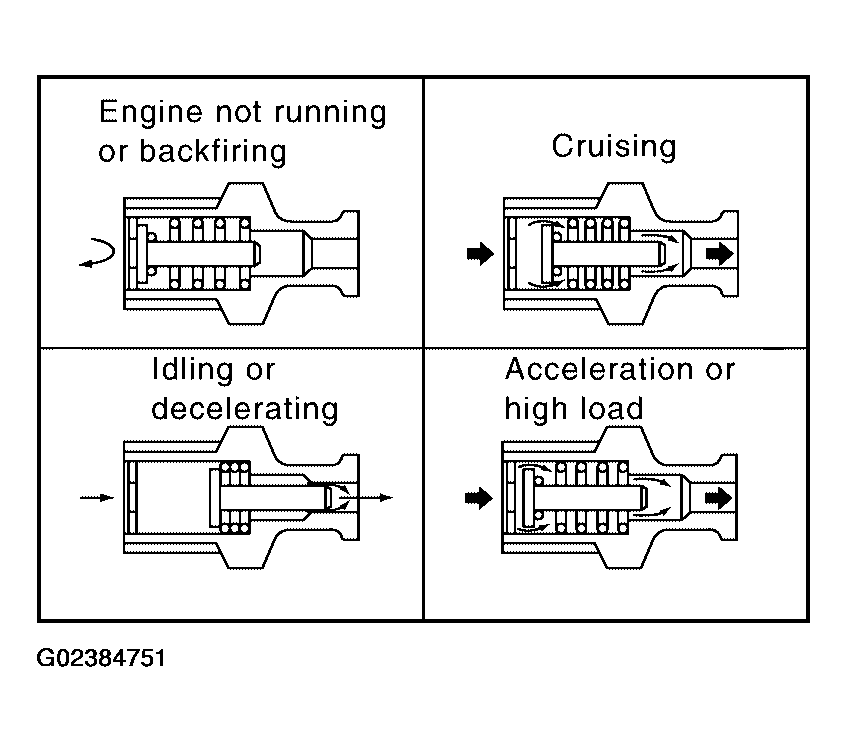 Engine not running or backfiring

Cruising

Idling or decelerating

Acceleration or high load

G02384751