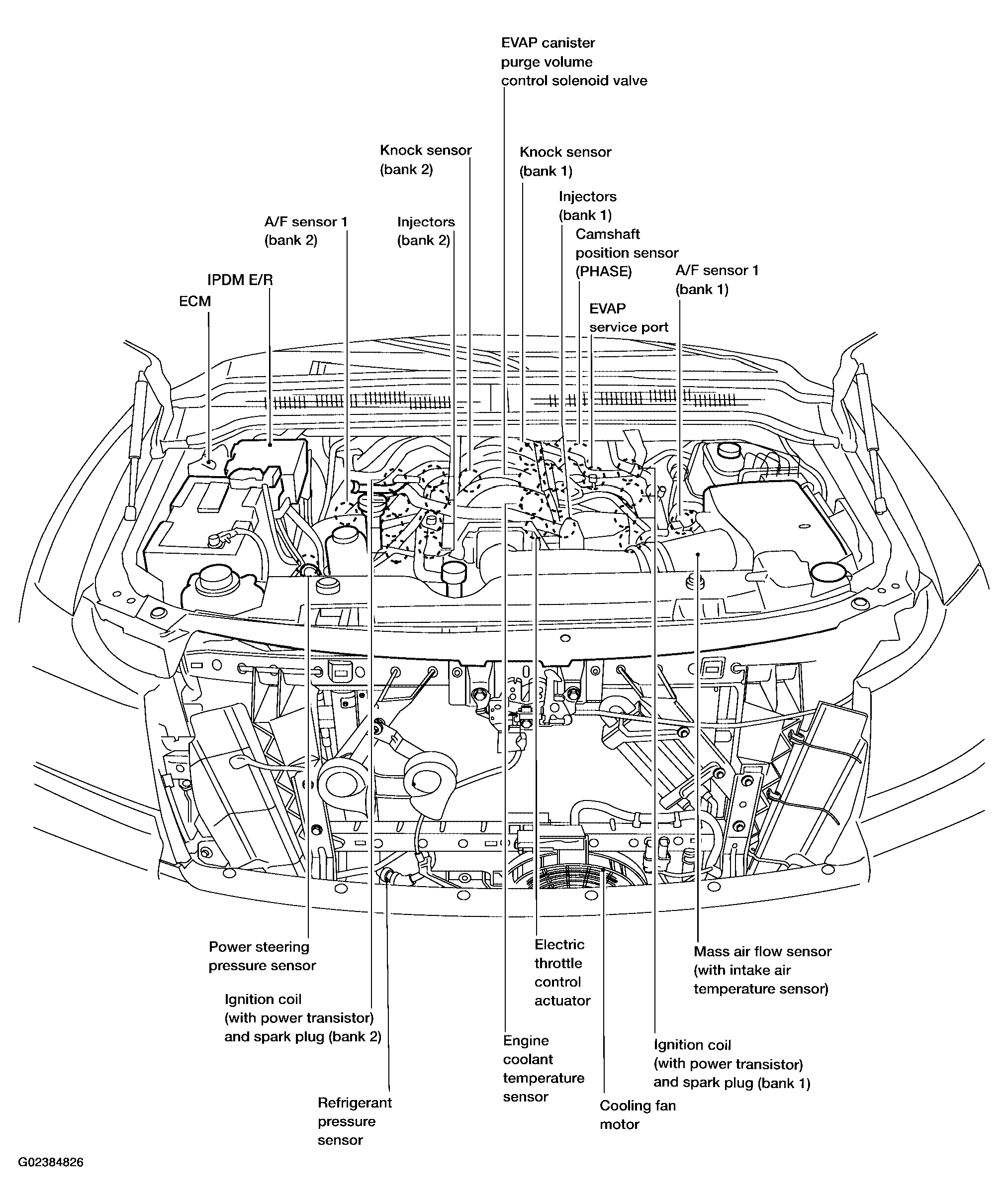 EVAP canister purge volume control solenoid valve

Knock sensor (bank 2)

Knock sensor (bank 1)

Injectors (bank 1)

A/F sensor 1 (bank 2)

Injectors (bank 2)

Camshaft position sensor (PHASE)

A/F sensor 1 (bank 1)

IPDM E/R

ECM

EVAP service port

Power steering pressure sensor

Electric throttle control actuator

Mass air flow sensor (with intake air temperature sensor)

Ignition coil (with power transistor) and spark plug (bank 2)

Engine coolant temperature sensor

Ignition coil (with power transistor) and spark plug (bank 1)

Refrigerant pressure sensor

Cooling fan motor

G02384826