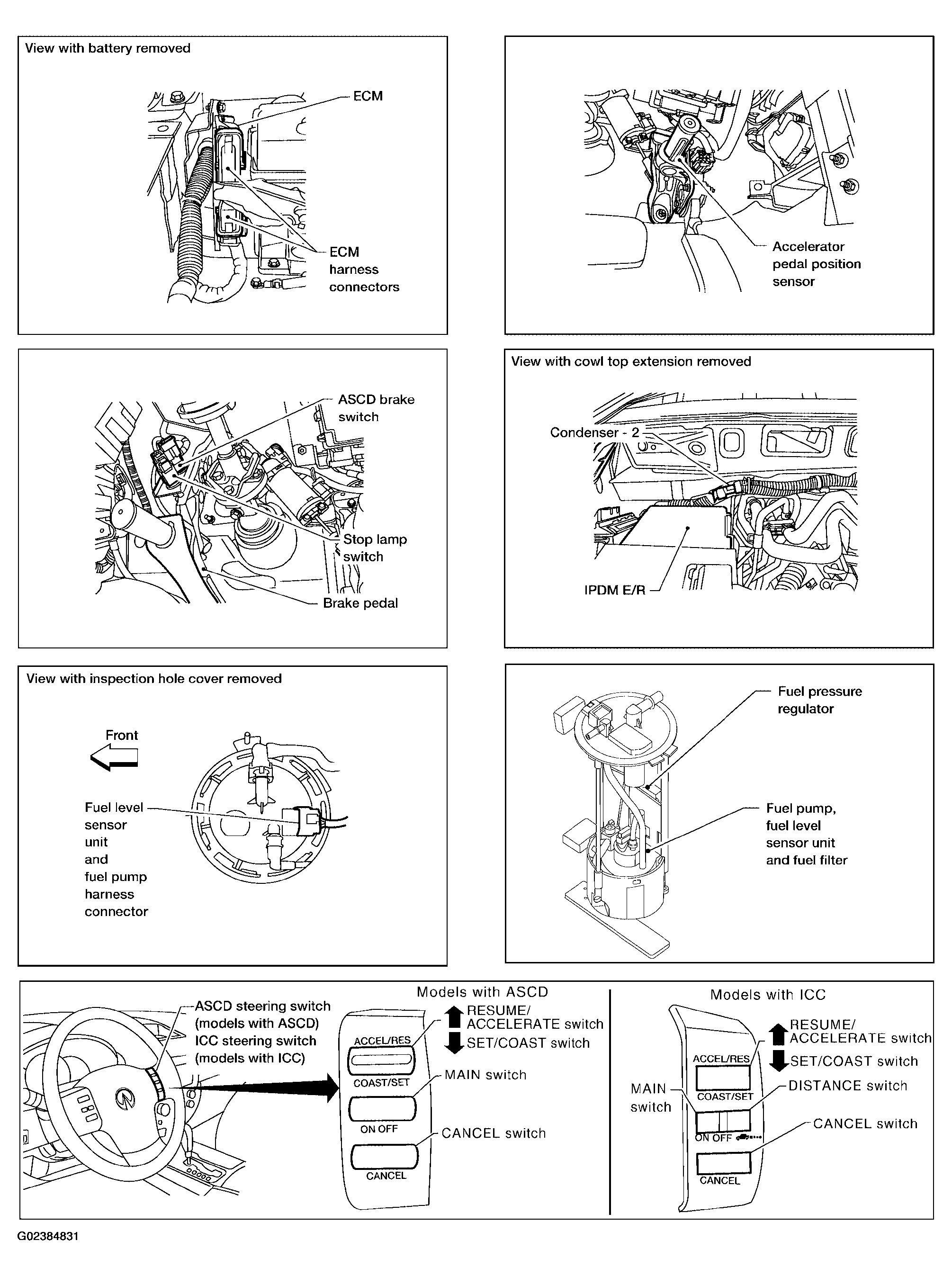 View with battery removed

ECM

ECM harness connectors

Accelerator pedal position sensor

ASCD brake switch

Stop lamp switch

Brake pedal

View with cowl top extension removed

Condenser - 2

IPDM E/R

View with inspection hole cover removed

Front

Fuel level sensor unit and fuel pump harness connector

Fuel pressure regulator

Fuel pump, fuel level sensor unit and fuel filter

ASCD steering switch (models with ASCD) ICC steering switch (models with ICC)

Models with ASCD

ACCEL/RES

COAST/SET

ON OFF

CANCEL

RESUME/ ACCELERATE switch

SET/COAST switch

MAIN switch

CANCEL switch

Models with ICC

ACCEL/RES

COAST/SET

ON OFF

CANCEL

RESUME/ ACCELERATE switch

SET/COAST switch

MAIN switch

DISTANCE switch

CANCEL switch

G02384831