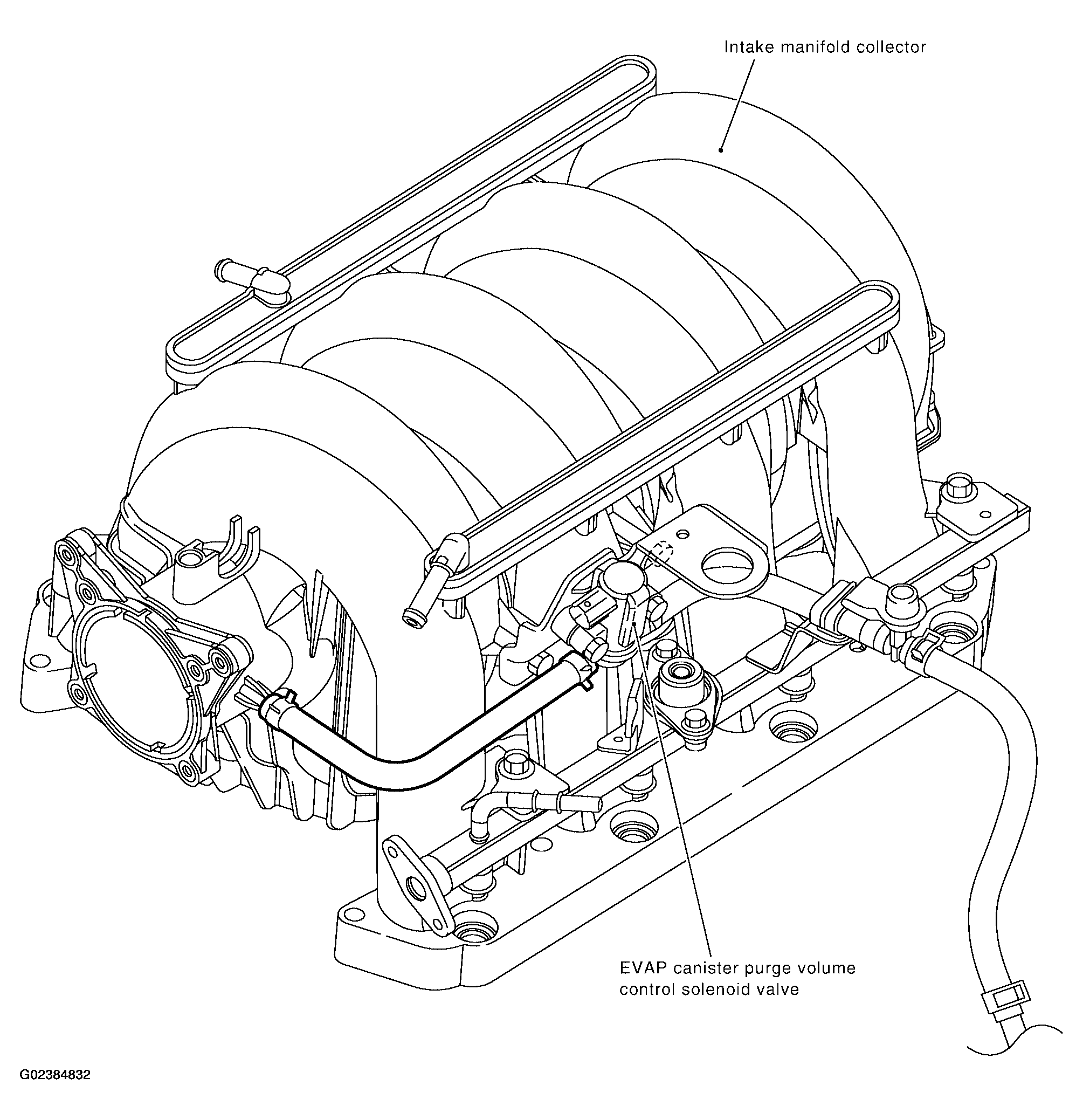 Intake manifold collector

EVAP canister purge volume control solenoid valve

G02384832