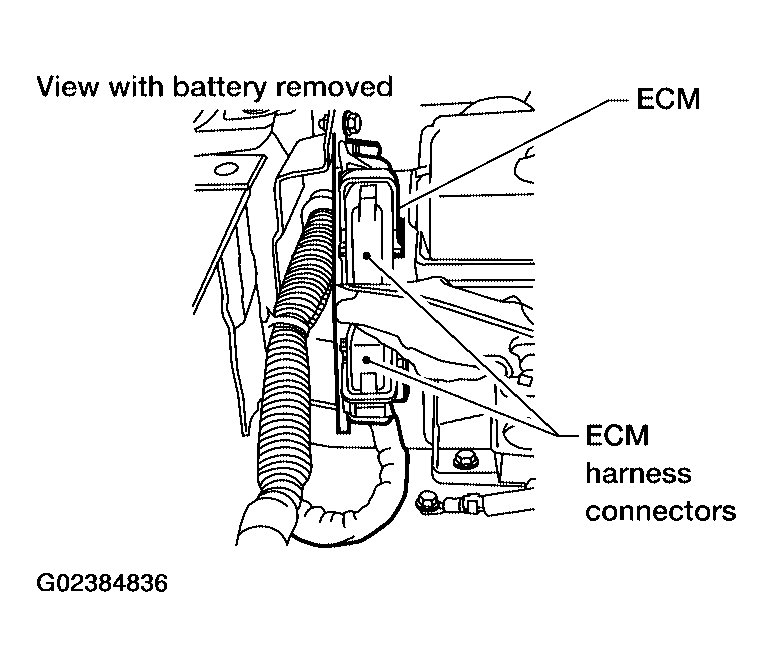 View with battery removed

ECM

ECM harness connectors

G02384836