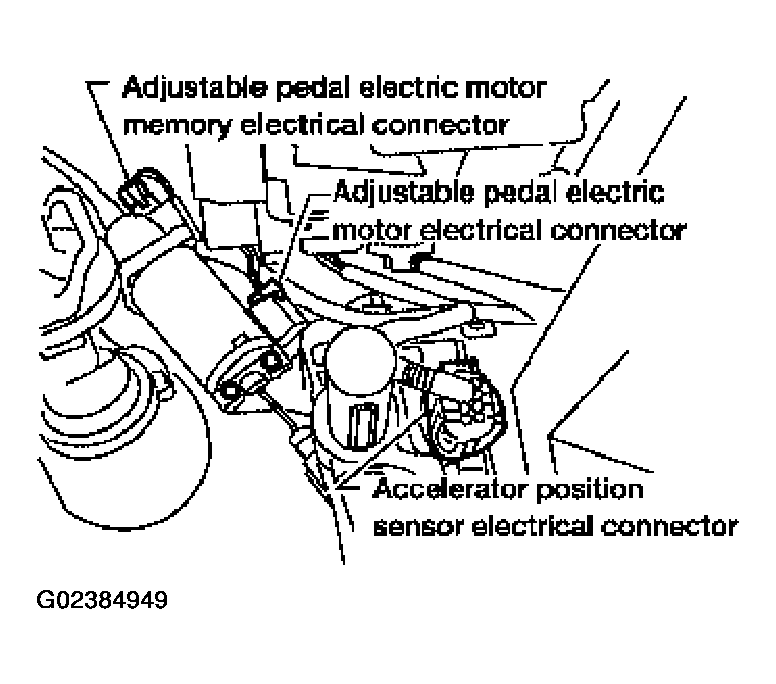 Adjustable pedal electric motor memory electrical connector

Adjustable pedal electric motor electrical connector

Accelerator position sensor electrical connector

G02384949