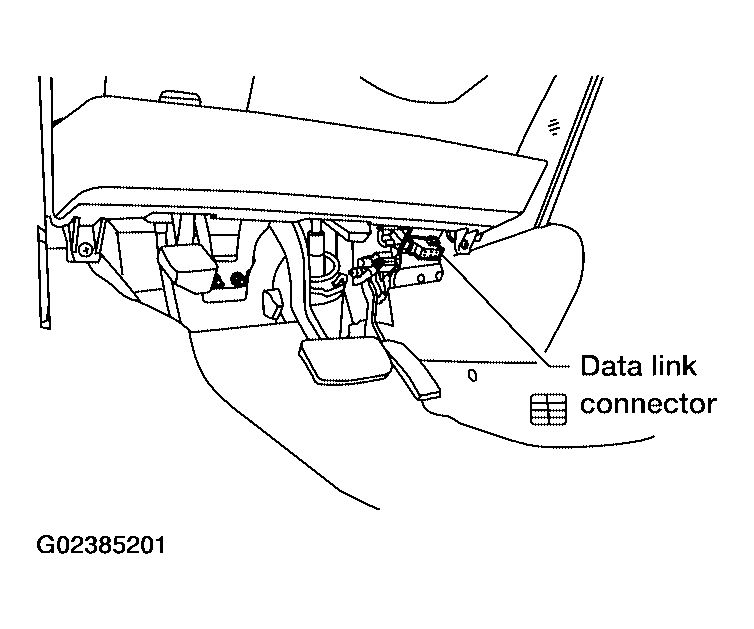 Data link connector

G02385201