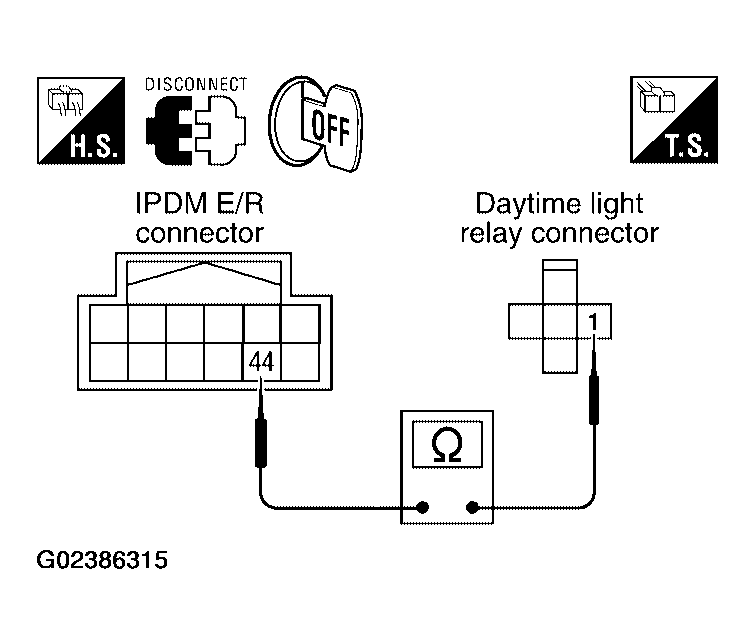 H.S.

DISCONNECT

OFF

T.S.

IPDM E/R connector

Daytime light relay connector

44

1

Ω

G02386315