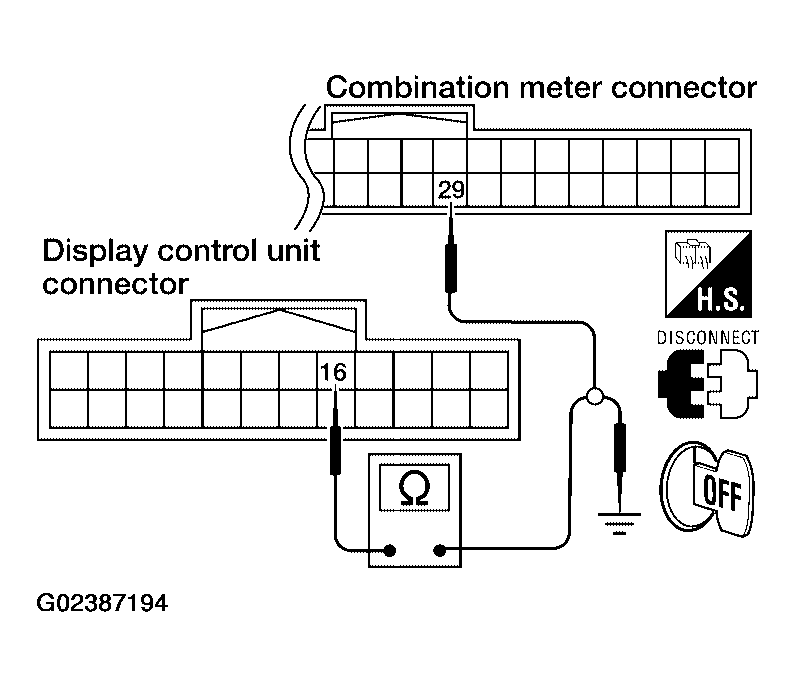 Combination meter connector

29

Display control unit connector

H.S.

DISCONNECT

16

Ω

OFF

G02387194