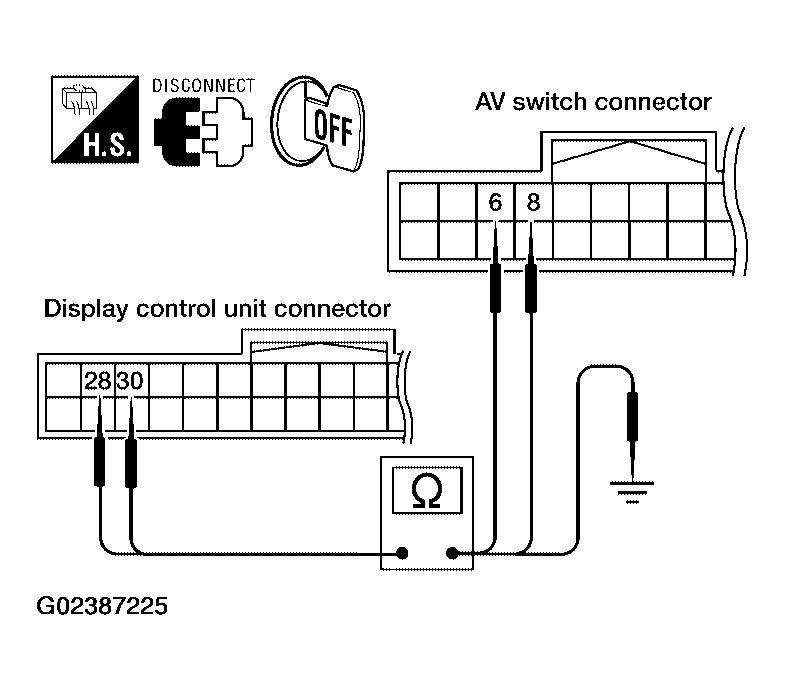 H.S.
DISCONNECT
OFF
AV switch connector
6
8
Display control unit connector
28
30
Ω
G02387225