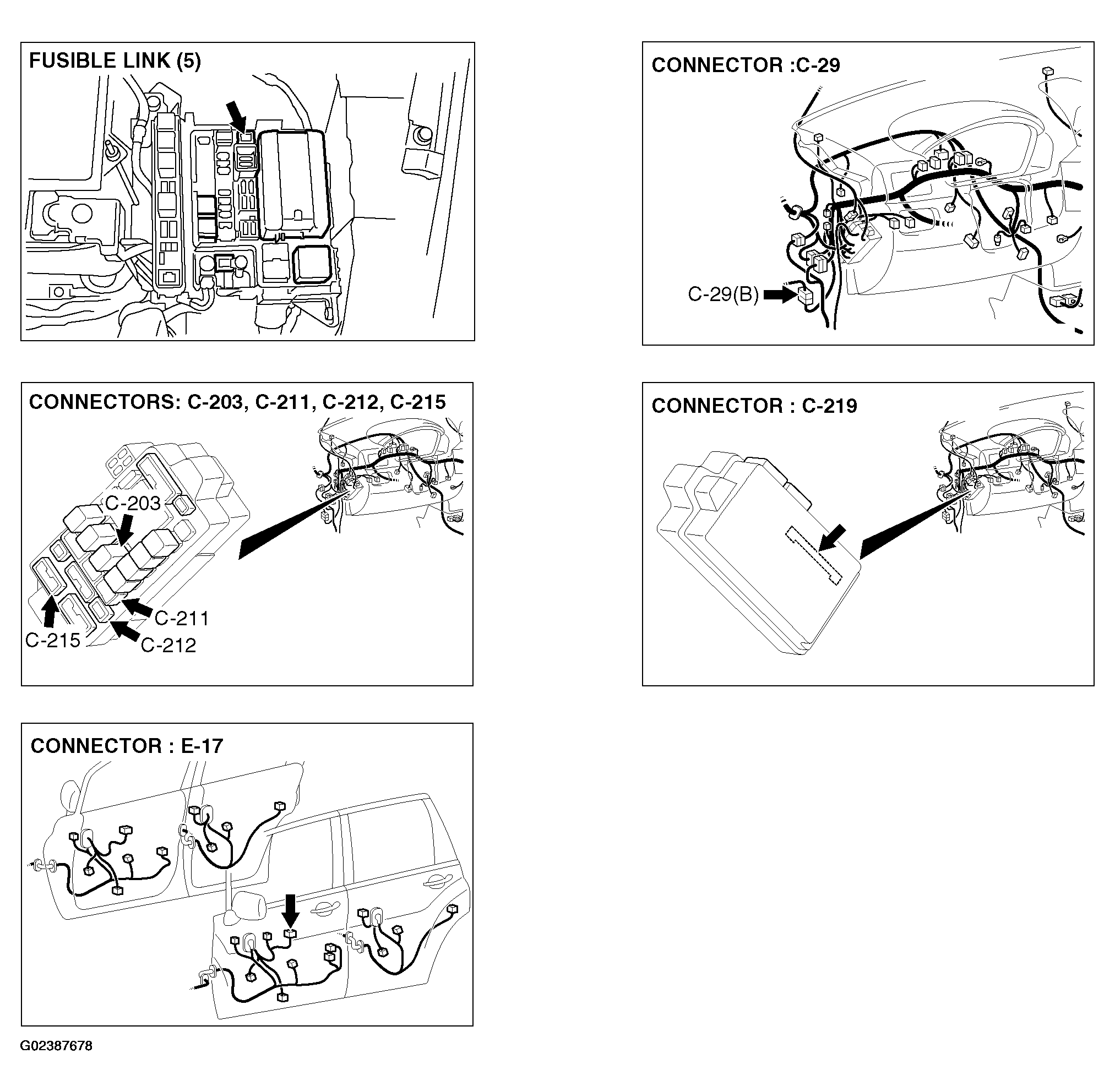 FUSIBLE LINK (5)

CONNECTOR :C-29

C-29(B)

CONNECTORS: C-203, C-211, C-212, C-215

C-203

C-211

C-215

C-212

CONNECTOR : C-219

CONNECTOR : E-17

G02387678