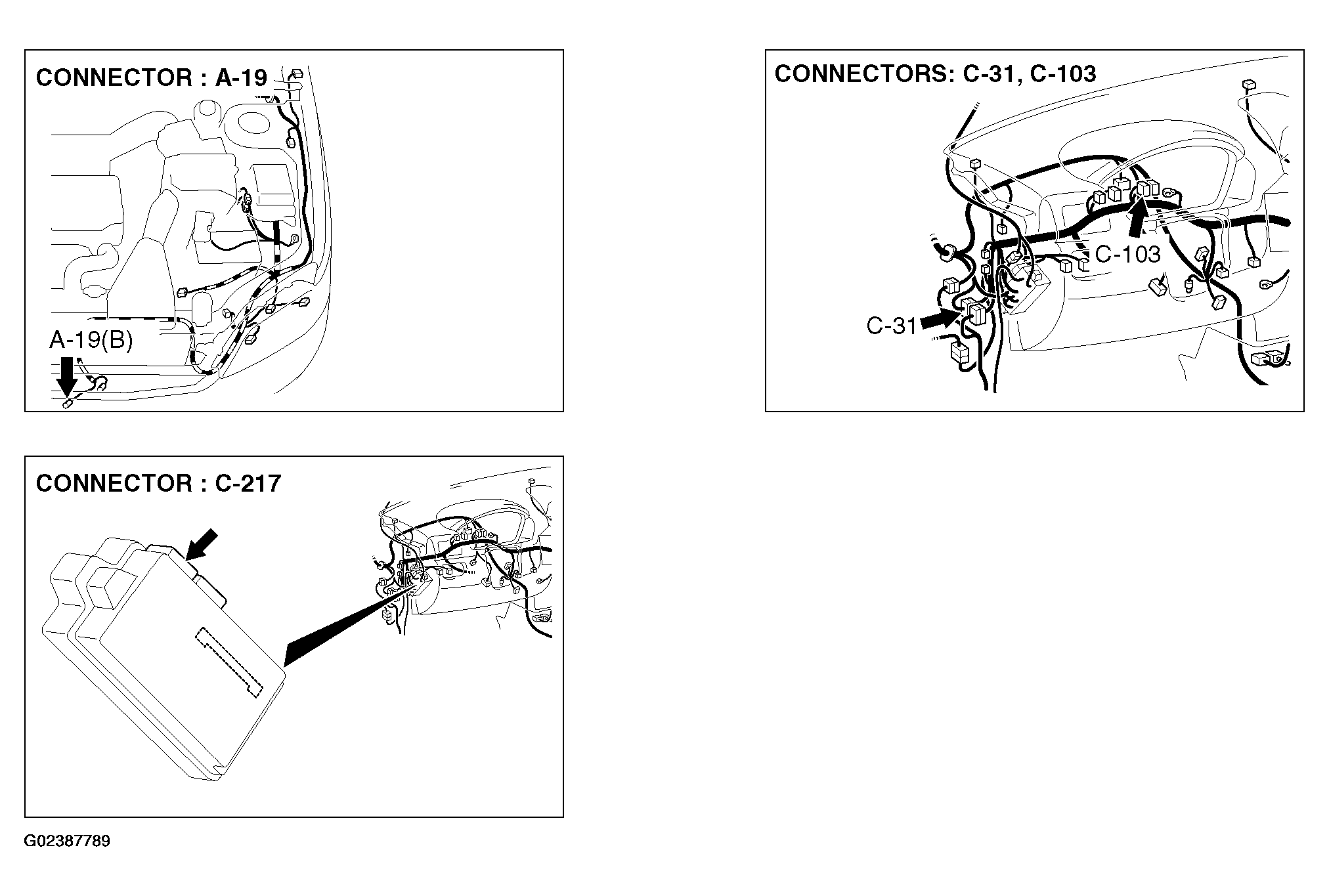 CONNECTOR : A-19

A-19(B)

CONNECTORS: C-31, C-103

C-103

C-31

CONNECTOR : C-217

G02387789