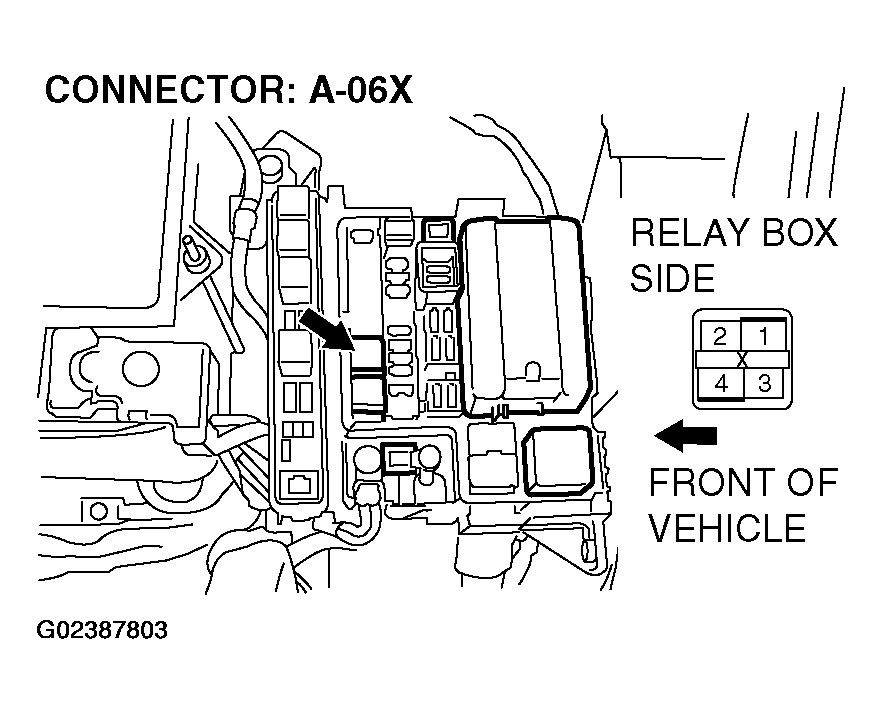 CONNECTOR: A-06X

RELAY BOX SIDE

2 1
X
4 3

FRONT OF VEHICLE

G02387803