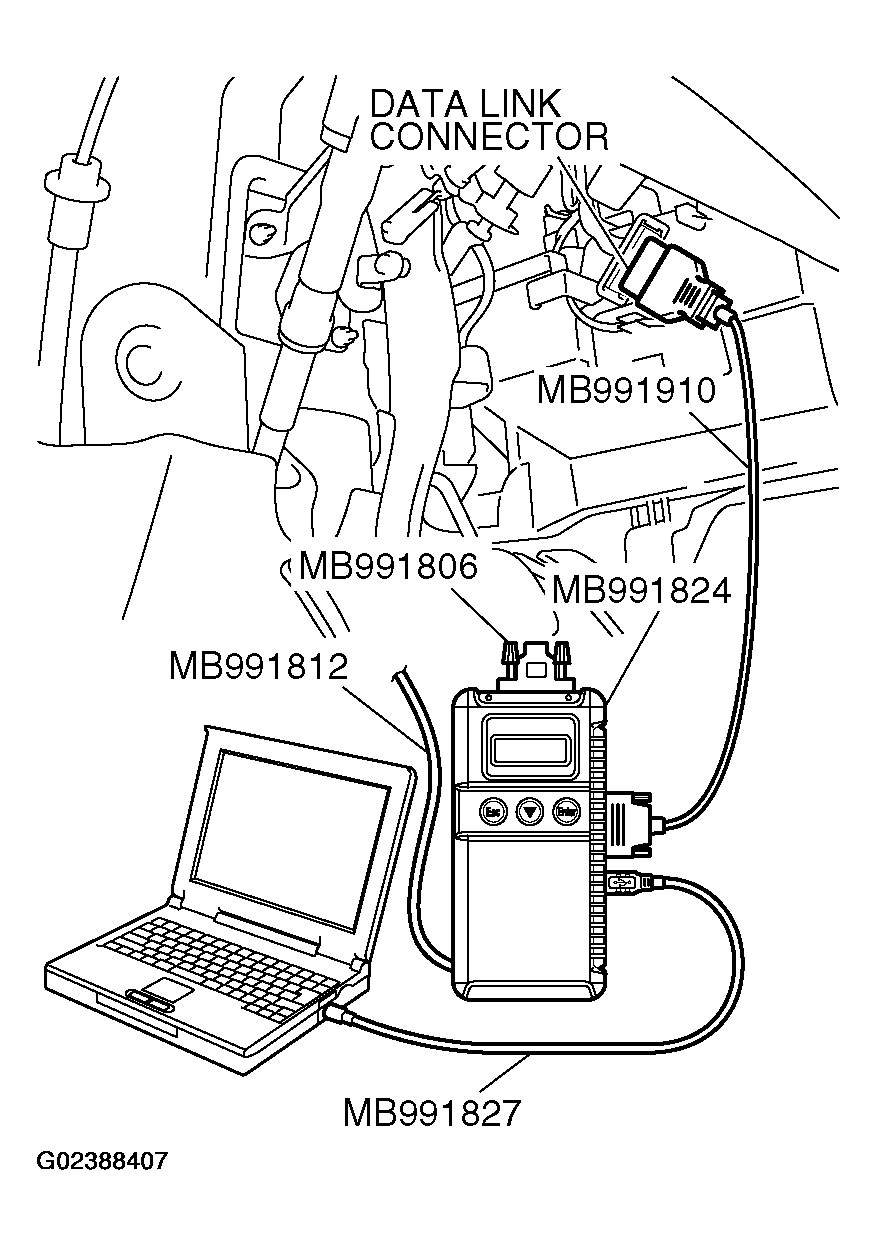 DATA LINK CONNECTOR

MB991910

MB991806

MB991824

MB991812

Esc

Enter

MB991827

G02388407