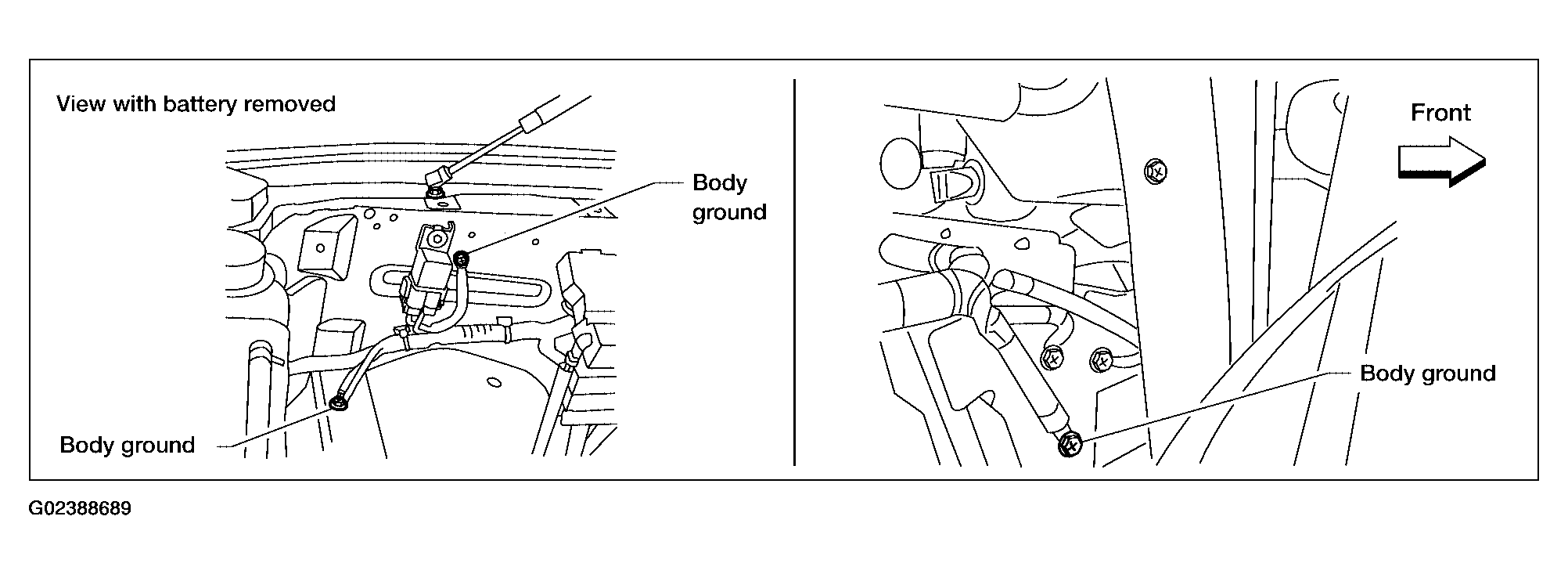 View with battery removed

Body ground

Body ground

Front

Body ground

G02388689