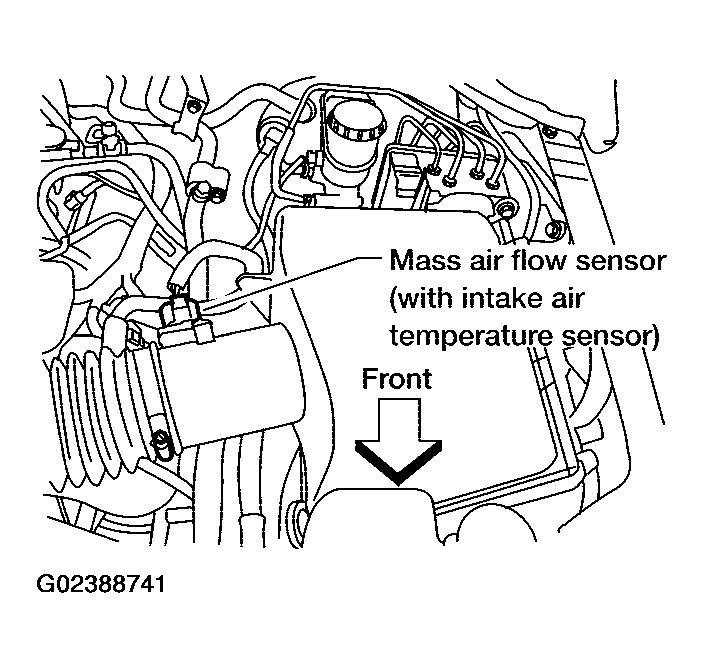 Mass air flow sensor
(with intake air
temperature sensor)

Front

G02388741