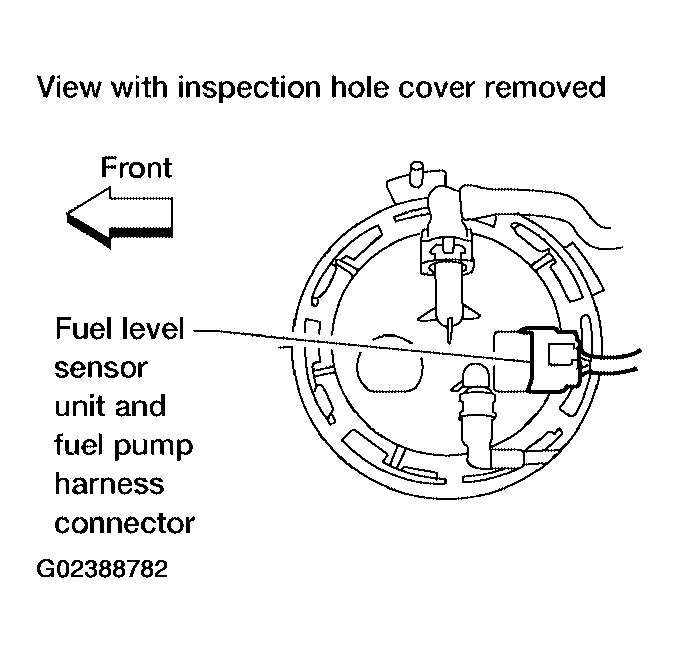 View with inspection hole cover removed

Front

Fuel level sensor unit and fuel pump harness connector

G02388782