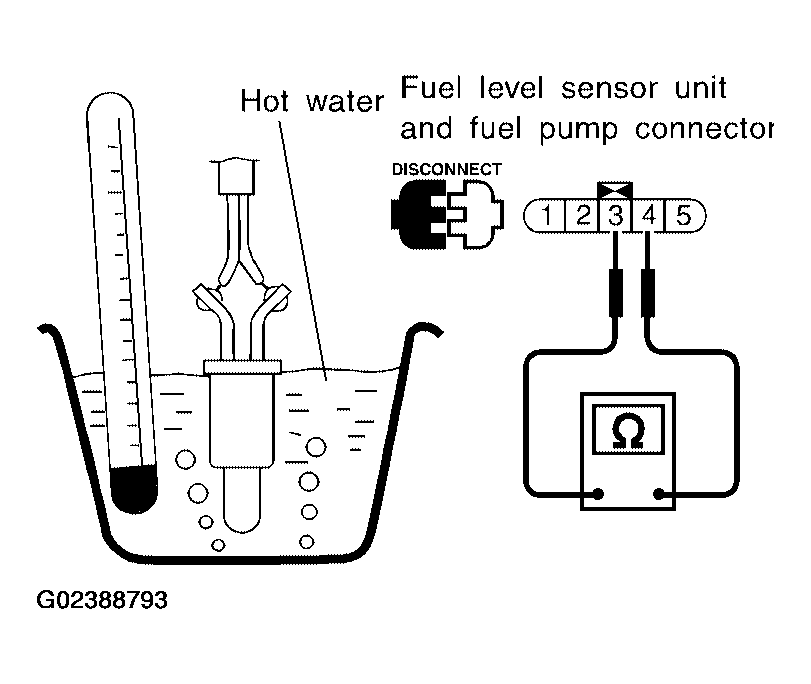 Hot water

Fuel level sensor unit and fuel pump connector

DISCONNECT

1 2 3 4 5

Ω

G02388793