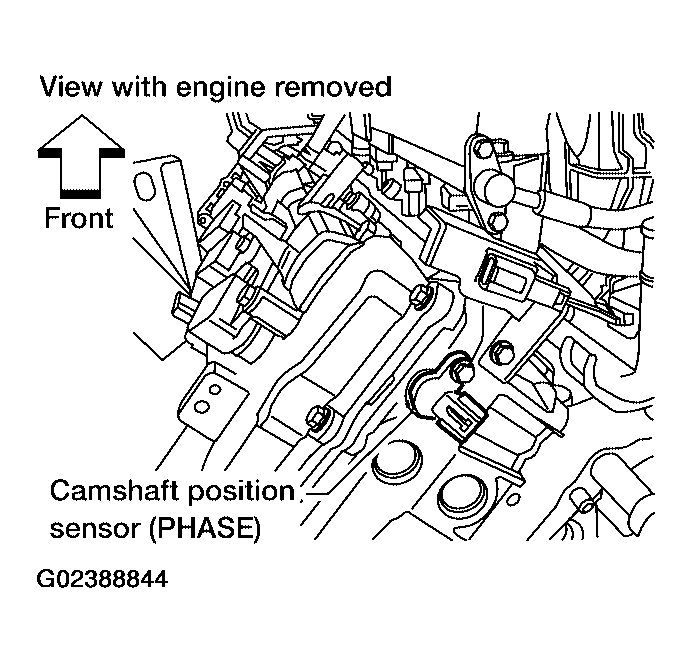 View with engine removed

Front

Camshaft position sensor (PHASE)

G02388844