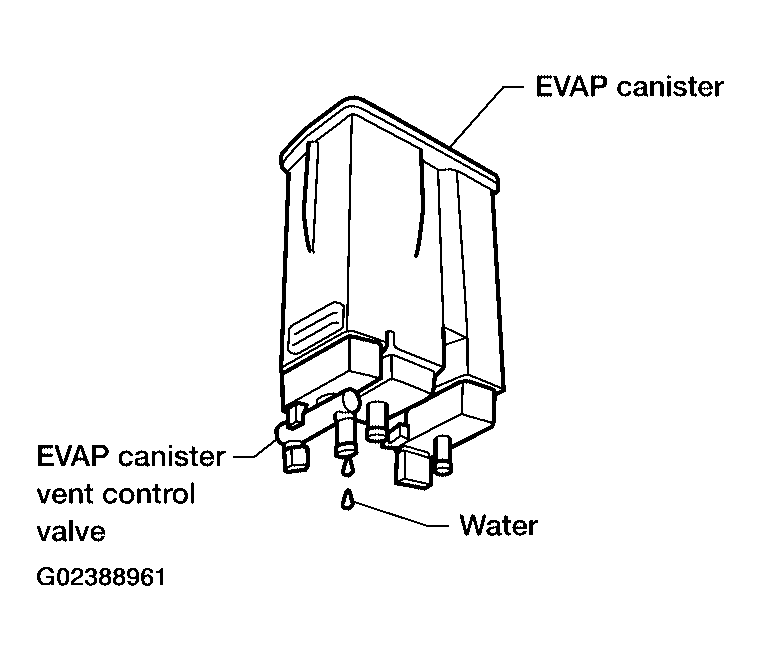 EVAP canister

EVAP canister vent control valve

Water

G02388961