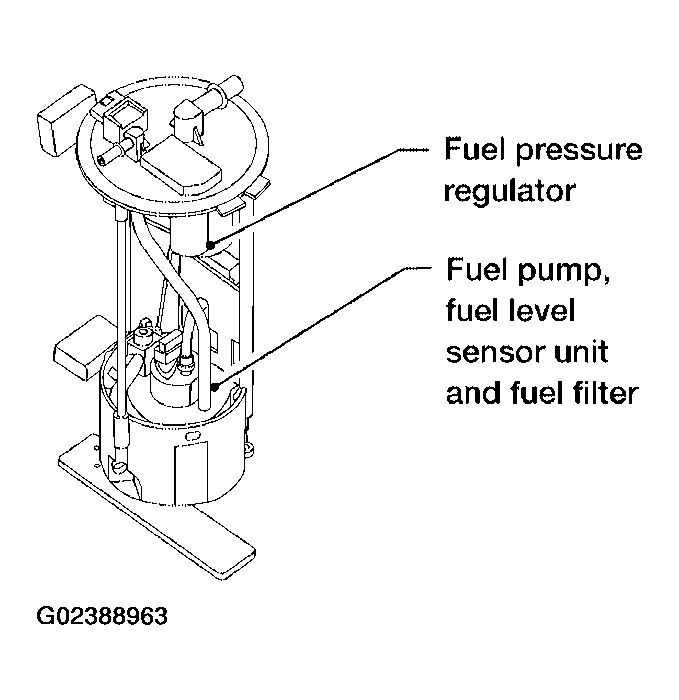 Fuel pressure regulator

Fuel pump, fuel level sensor unit and fuel filter

G02388963