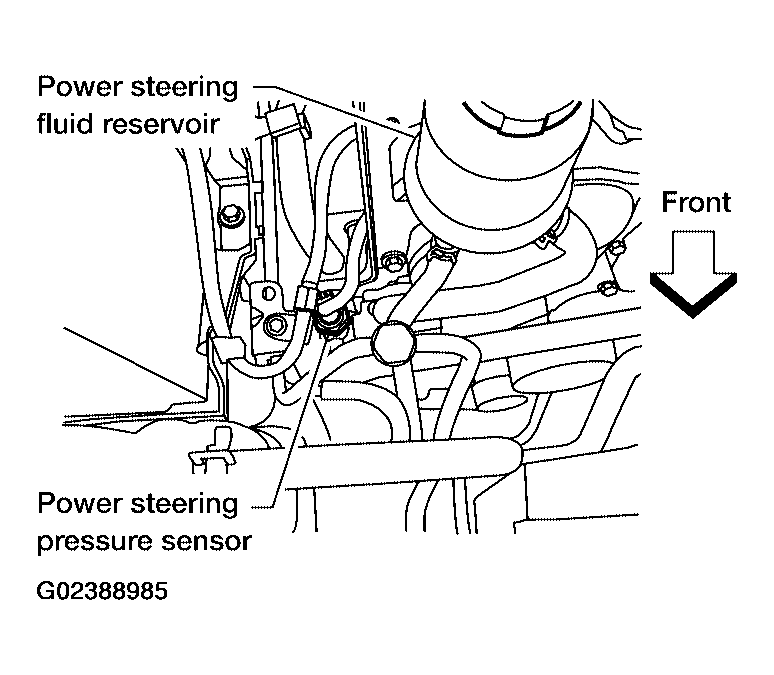 Power steering fluid reservoir

Front

Power steering pressure sensor

G02388985