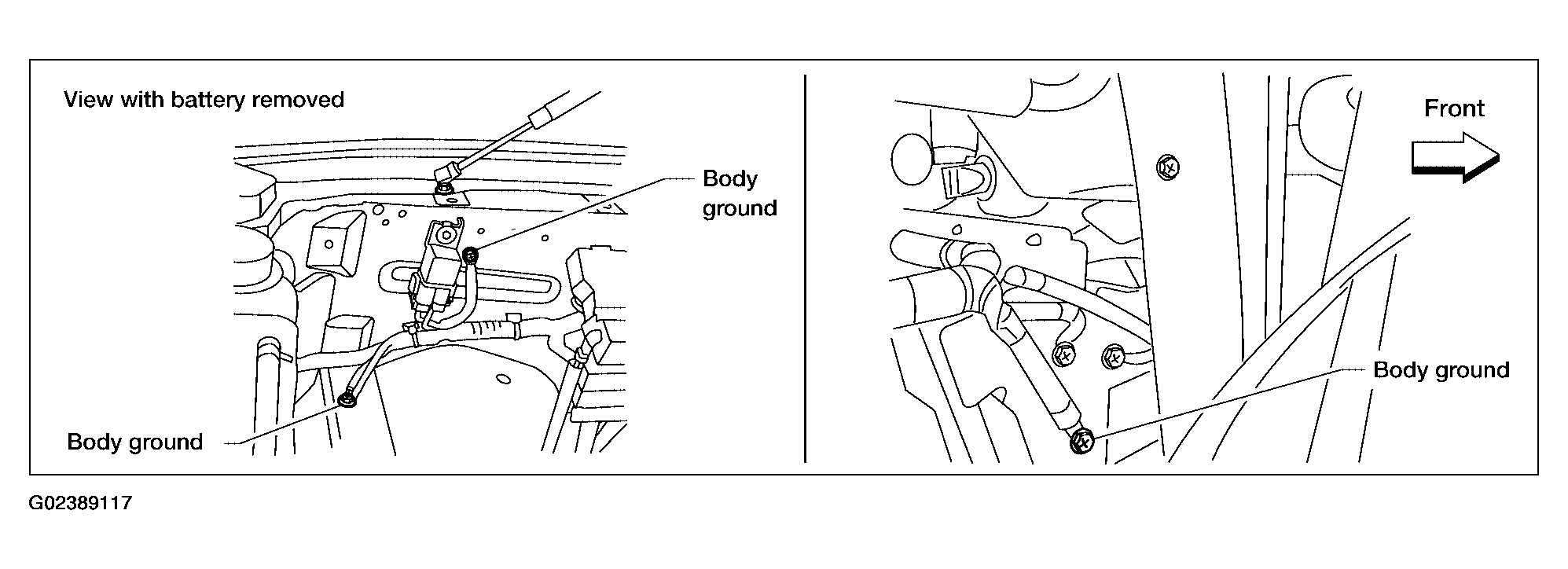 View with battery removed

Body ground

Body ground

Front

Body ground

G02389117