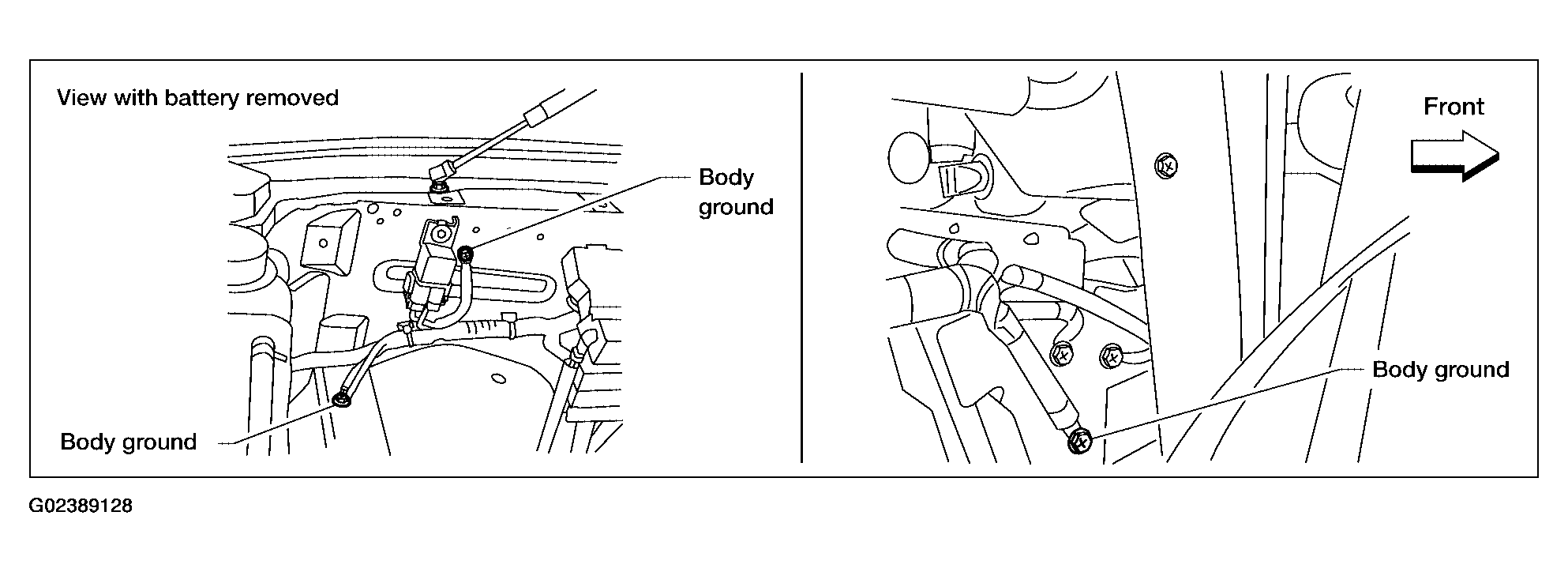 View with battery removed

Body ground

Body ground

Front

Body ground

G02389128