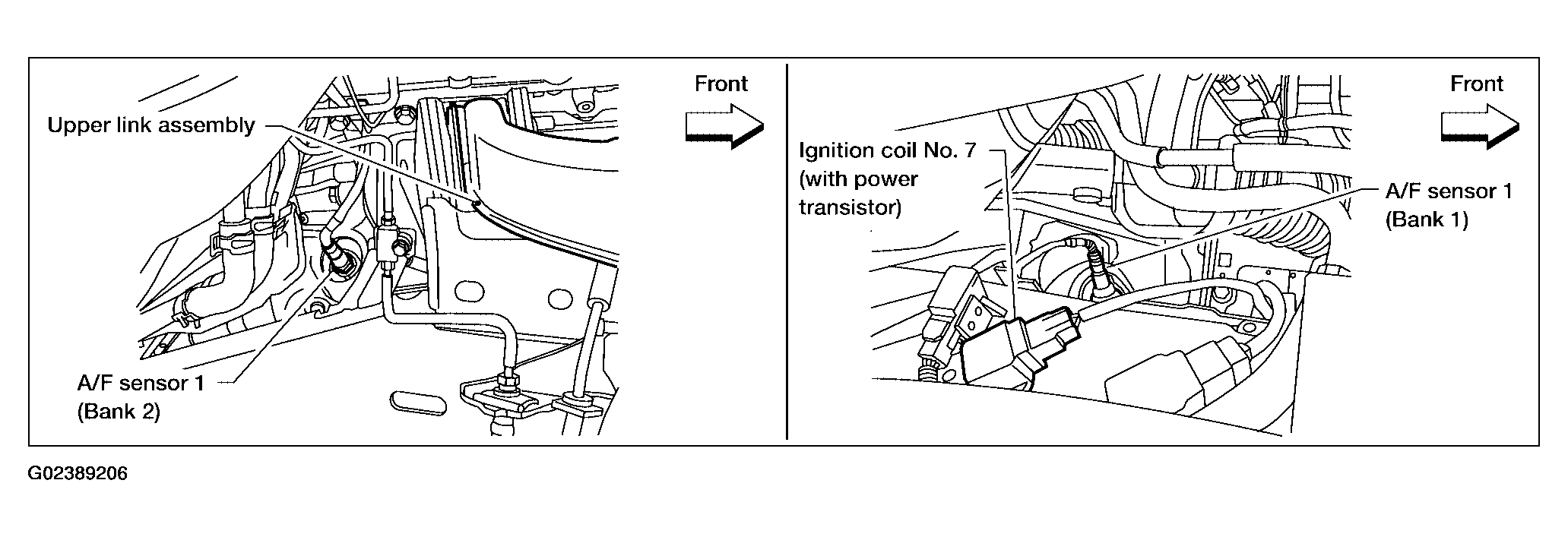 Upper link assembly

Front

A/F sensor 1
(Bank 2)

Ignition coil No. 7
(with power
transistor)

Front

A/F sensor 1
(Bank 1)

G02389206