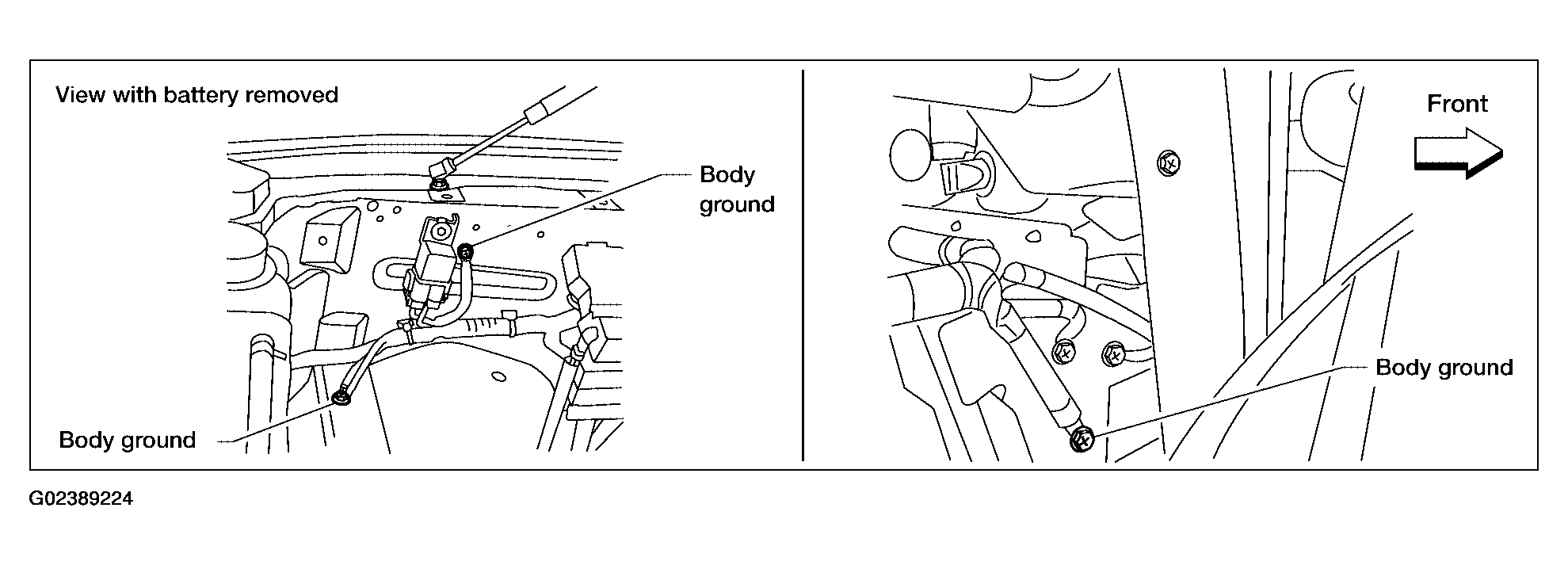 View with battery removed

Body ground

Body ground

Front

Body ground

G02389224