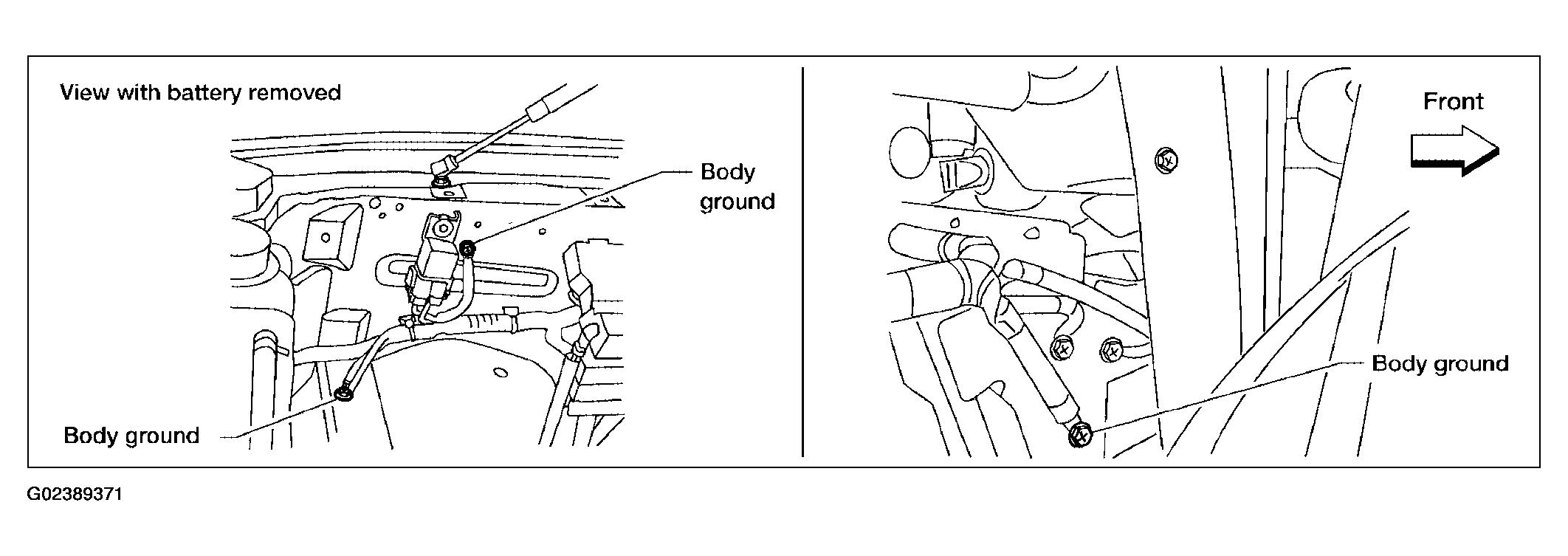 View with battery removed

Body ground

Body ground

Front

Body ground

G02389371