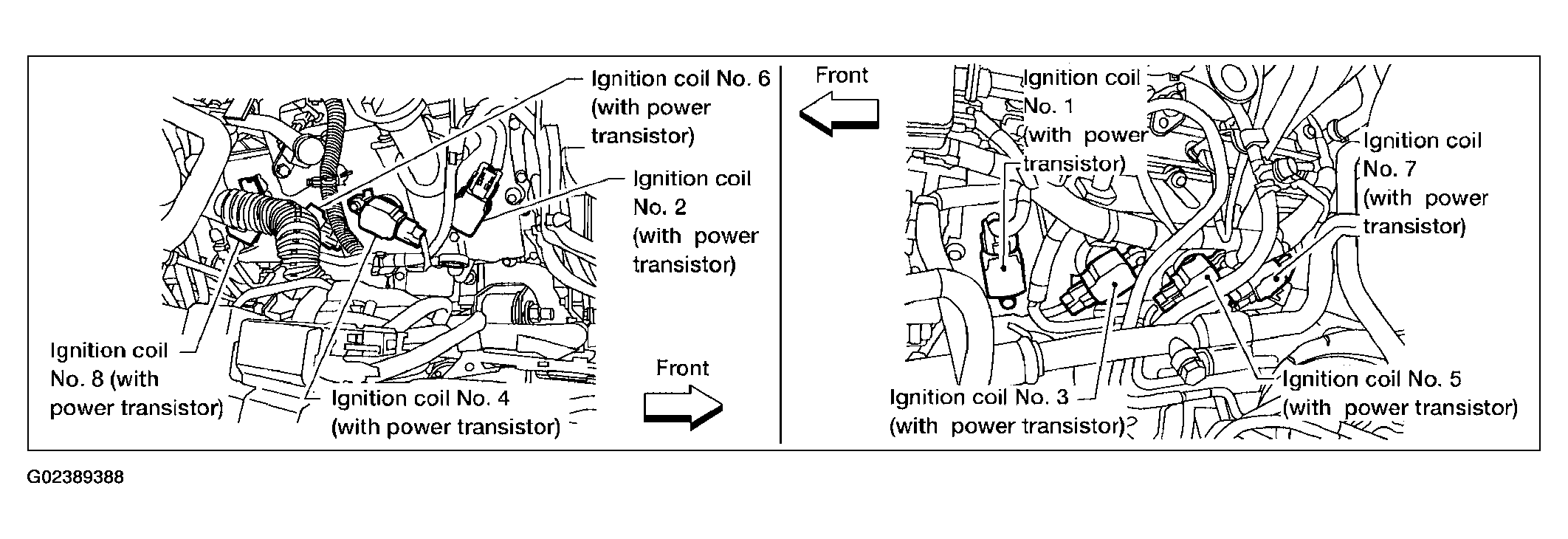 Ignition coil No. 6 (with power transistor)

Ignition coil No. 2 (with power transistor)

Ignition coil No. 8 (with power transistor)

Ignition coil No. 4 (with power transistor)

Front

Front

Ignition coil No. 1 (with power transistor)

Ignition coil No. 7 (with power transistor)

Ignition coil No. 3 (with power transistor)

Ignition coil No. 5 (with power transistor)

G02389388