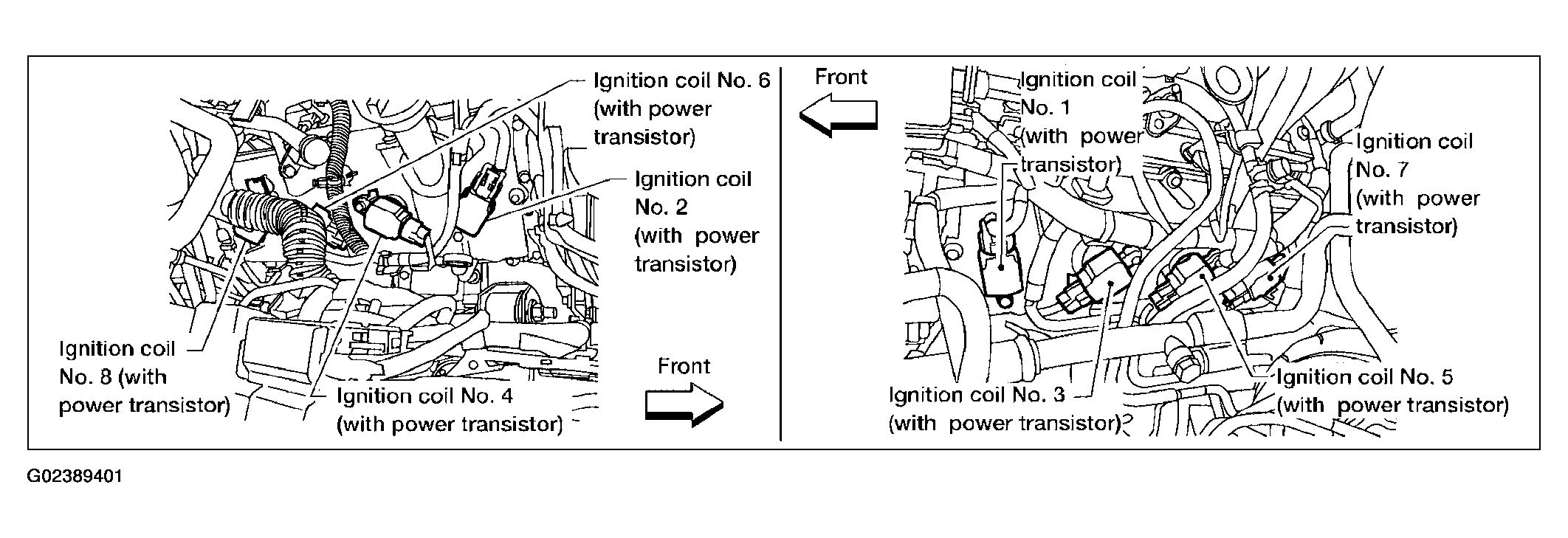 Ignition coil No. 6 (with power transistor)

Ignition coil No. 2 (with power transistor)

Ignition coil No. 8 (with power transistor)

Ignition coil No. 4 (with power transistor)

Front

Front

Ignition coil No. 1 (with power transistor)

Ignition coil No. 7 (with power transistor)

Ignition coil No. 3 (with power transistor)

Ignition coil No. 5 (with power transistor)

G02389401