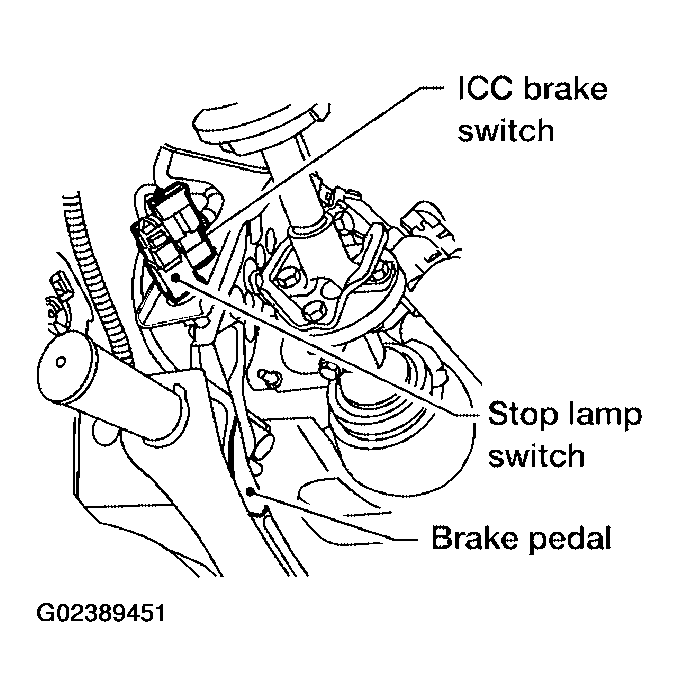 ICC brake switch

Stop lamp switch

Brake pedal

G02389451