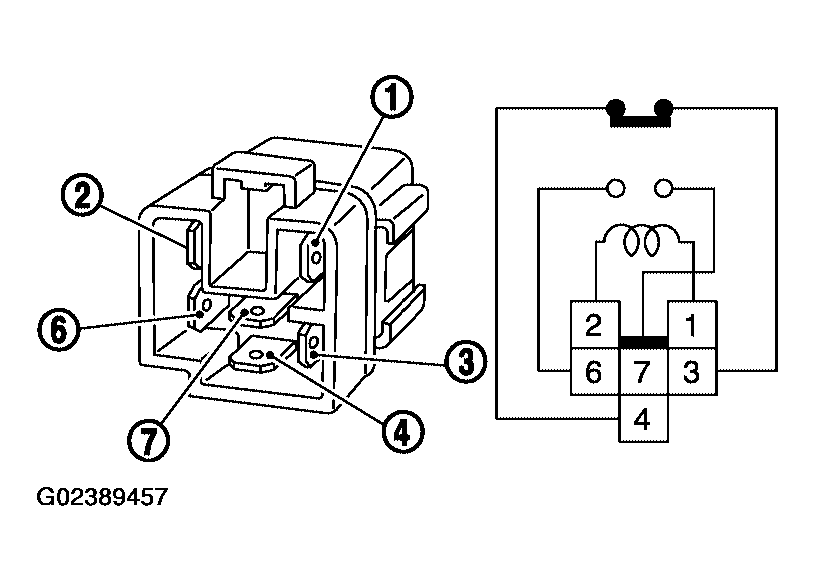 1
2
6
3
7
4
2
1
6
7
3
4
G02389457